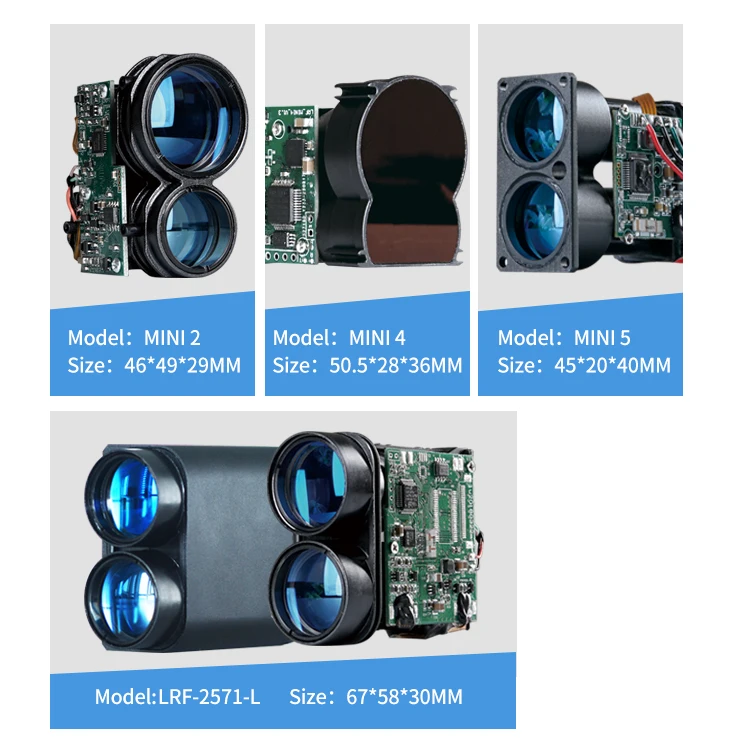 Model：MINI 2
Size：46*49*29MM

Model：MINI 4
Size：50.5*28*36MM

Model：MINI 5
Size：45*20*40MM

Model:LRF-2571-L Size：67*58*30MM