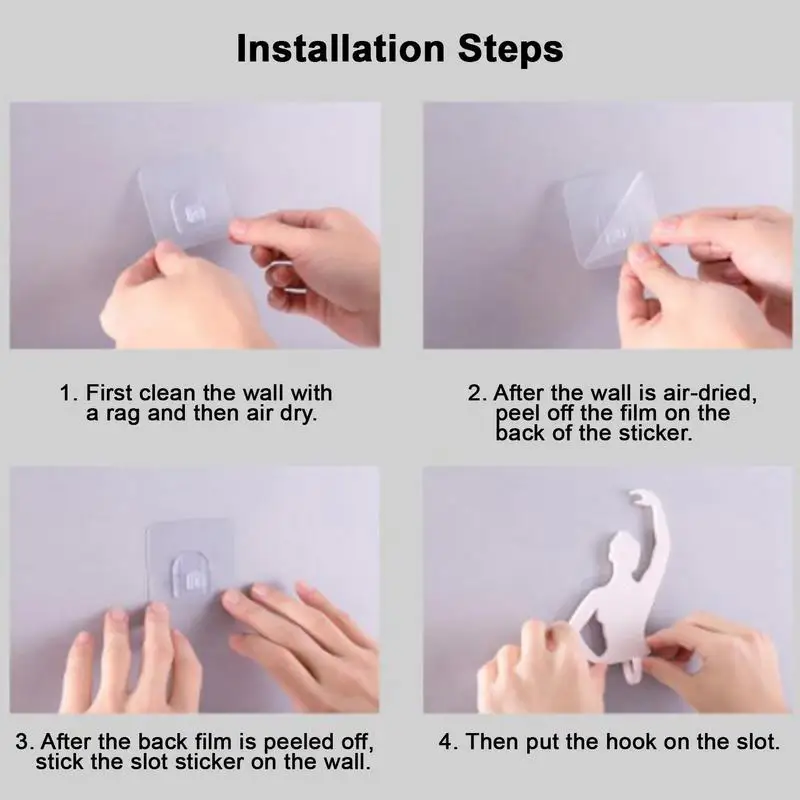 Installation Steps

1. First clean the wall with a rag and then air dry.

2. After the wall is air-dried, peel off the film on the back of the sticker.

3. After the back film is peeled off, stick the slot sticker on the wall.

4. Then put the hook on the slot.