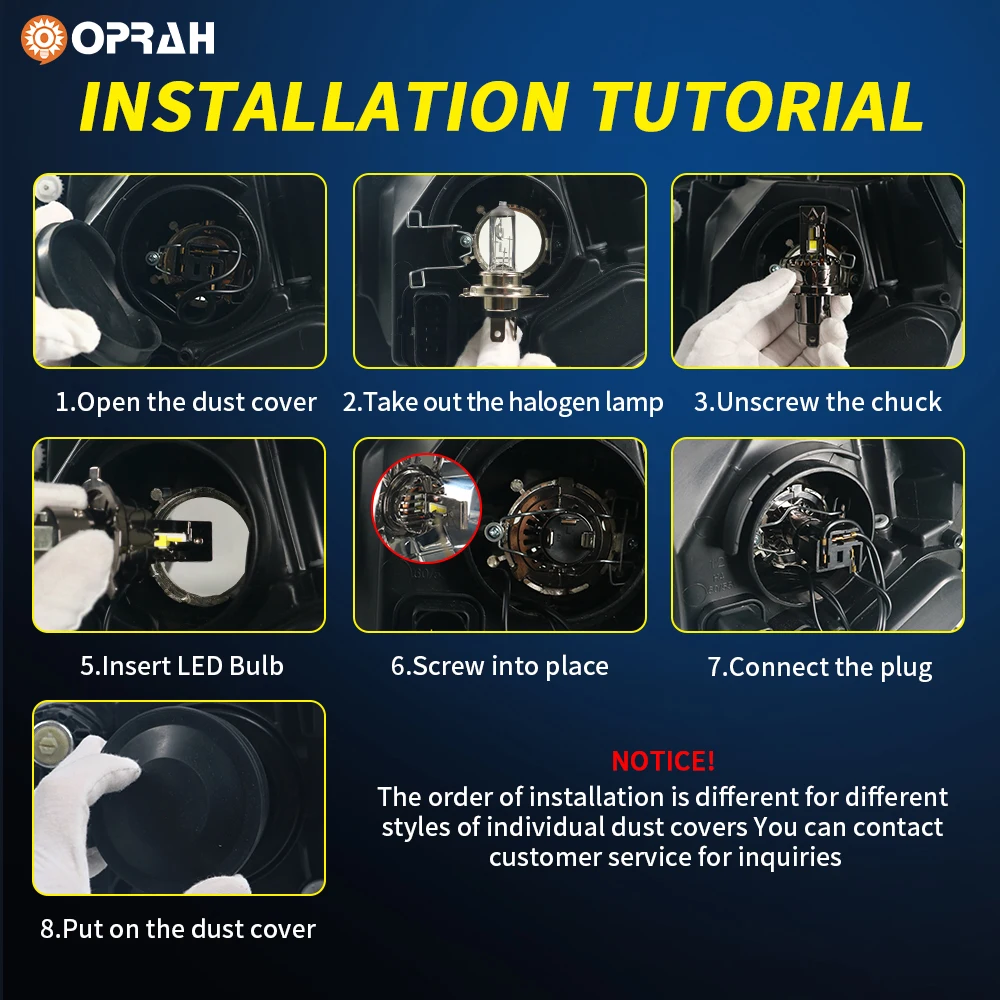 OPRAH

INSTALLATION TUTORIAL

1.Open the dust cover

2.Take out the halogen lamp

3.Unscrew the chuck

5.Insert LED Bulb

6.Screw into place

7.Connect the plug

8.Put on the dust cover

NOTICE!

The order of installation is different for different styles of individual dust covers You can contact customer service for inquiries