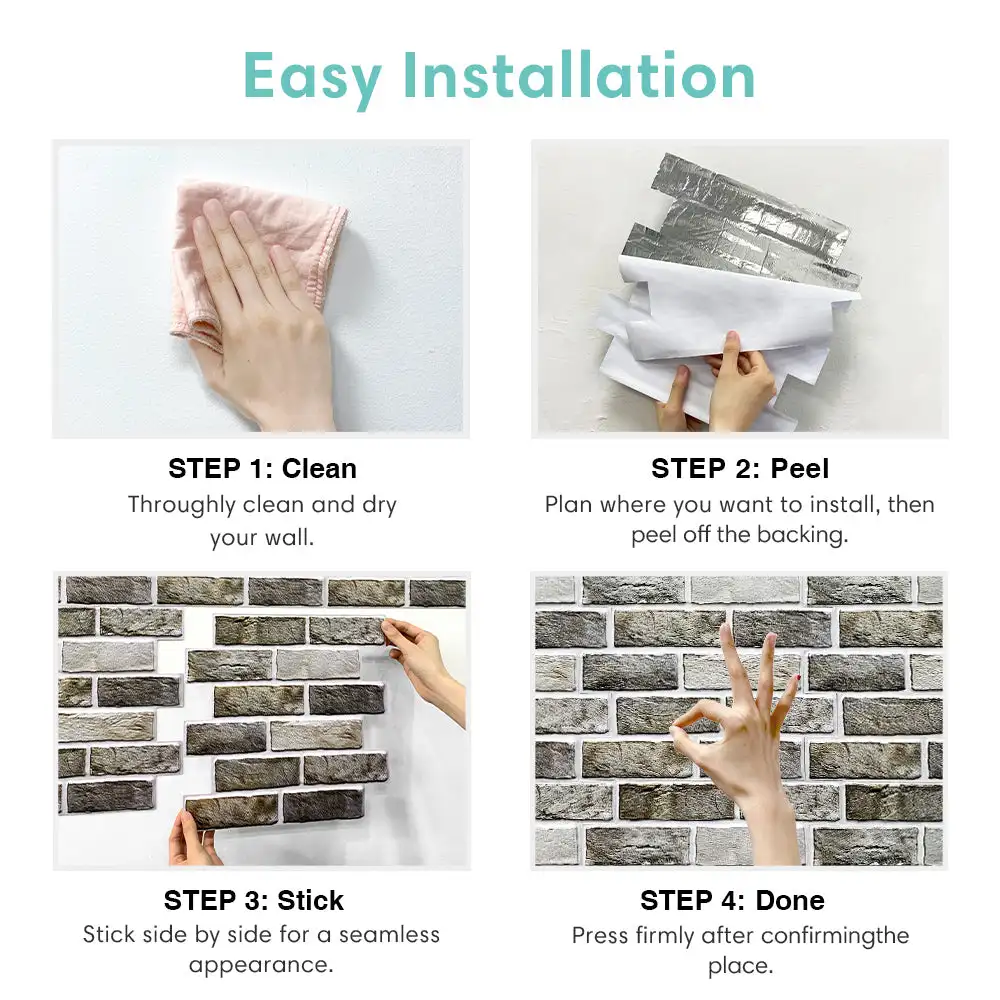 Easy Installation

STEP 1: Clean
Throughly clean and dry your wall.

STEP 2: Peel
Plan where you want to install, then peel off the backing.

STEP 3: Stick
Stick side by side for a seamless appearance.

STEP 4: Done
Press firmly after confirmingthe place.