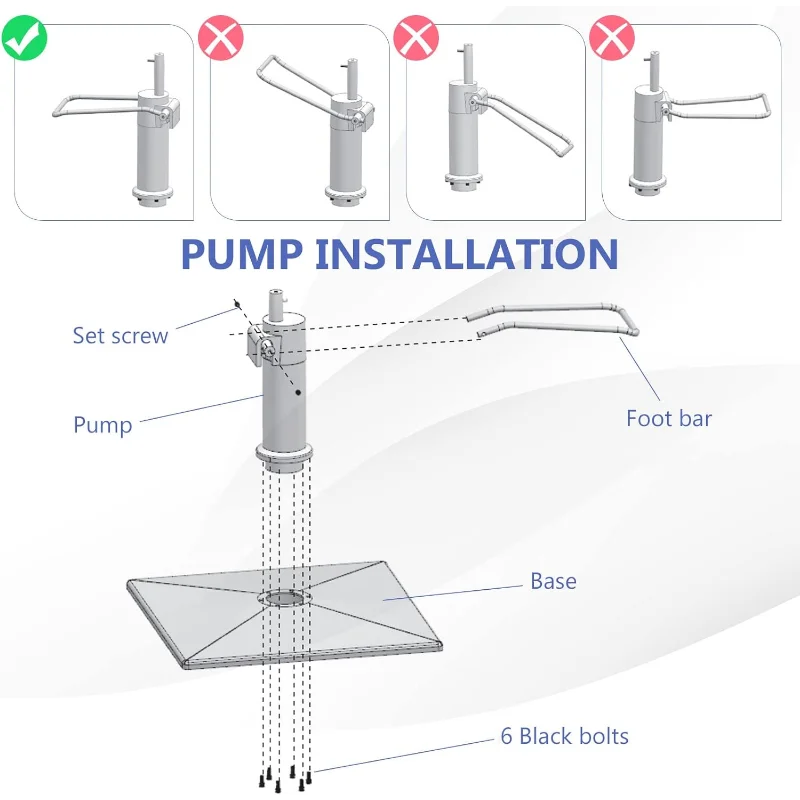 PUMP INSTALLATION

Set screw

Pump

Foot bar

Base

6 Black bolts