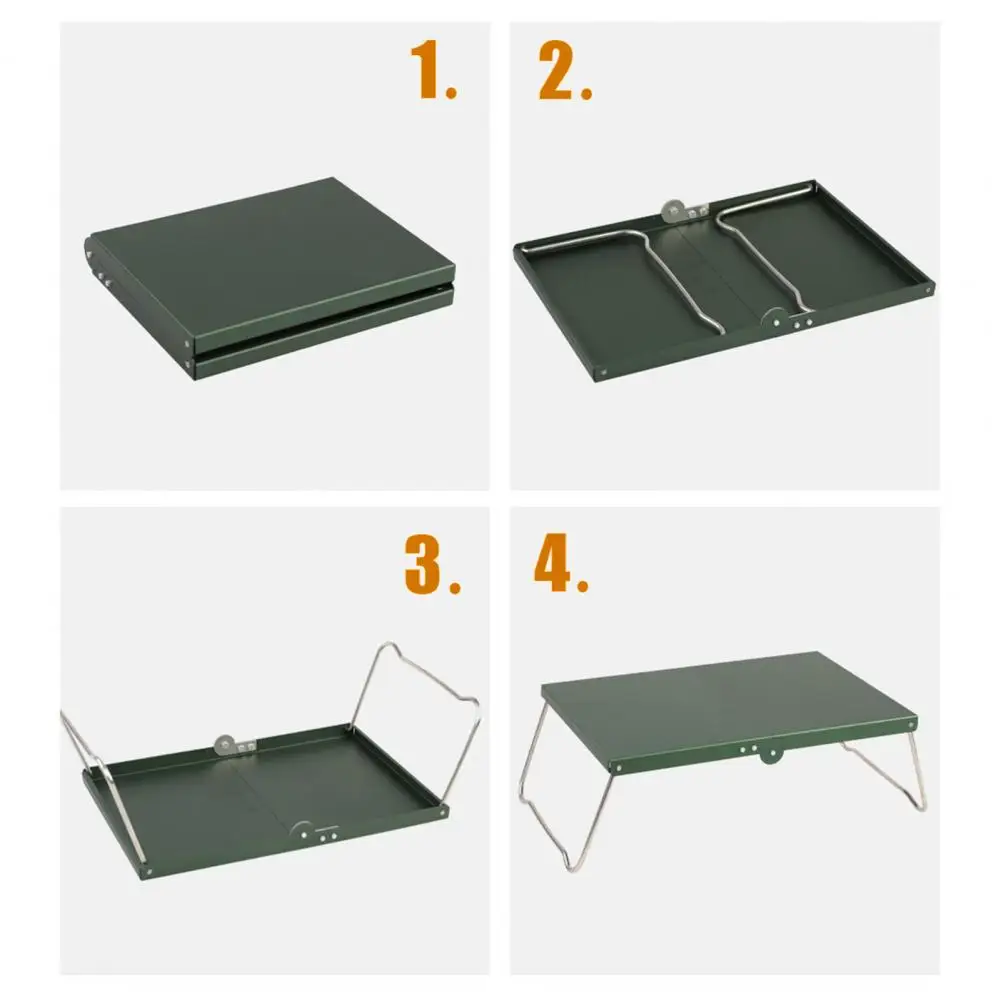 1.

2.

3.

4.