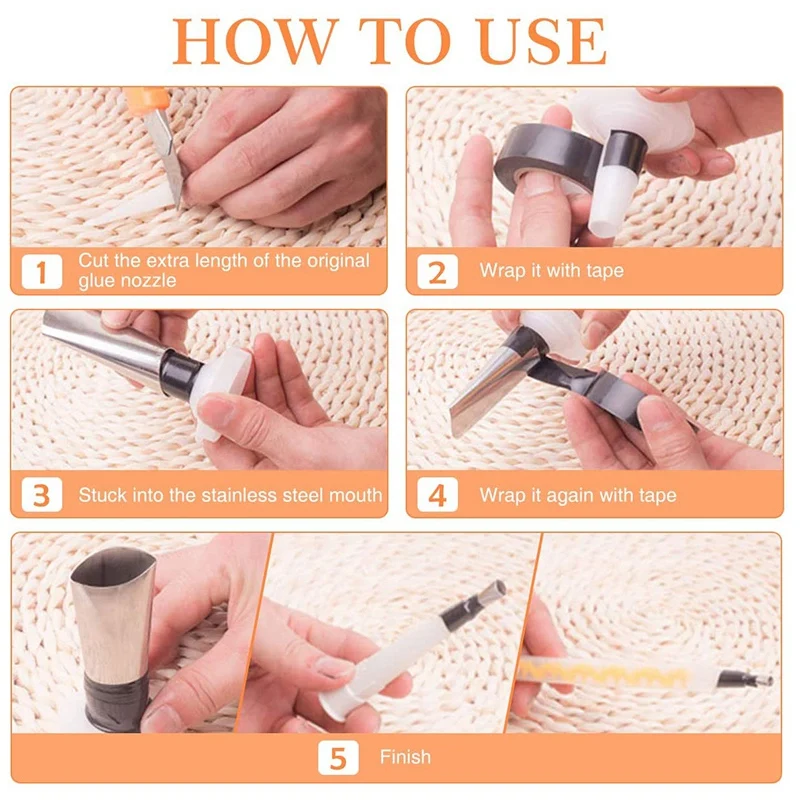 HOW TO USE

1 Cut the extra length of the original glue nozzle

2 Wrap it with tape

3 Stuck into the stainless steel mouth

4 Wrap it again with tape

5 Finish