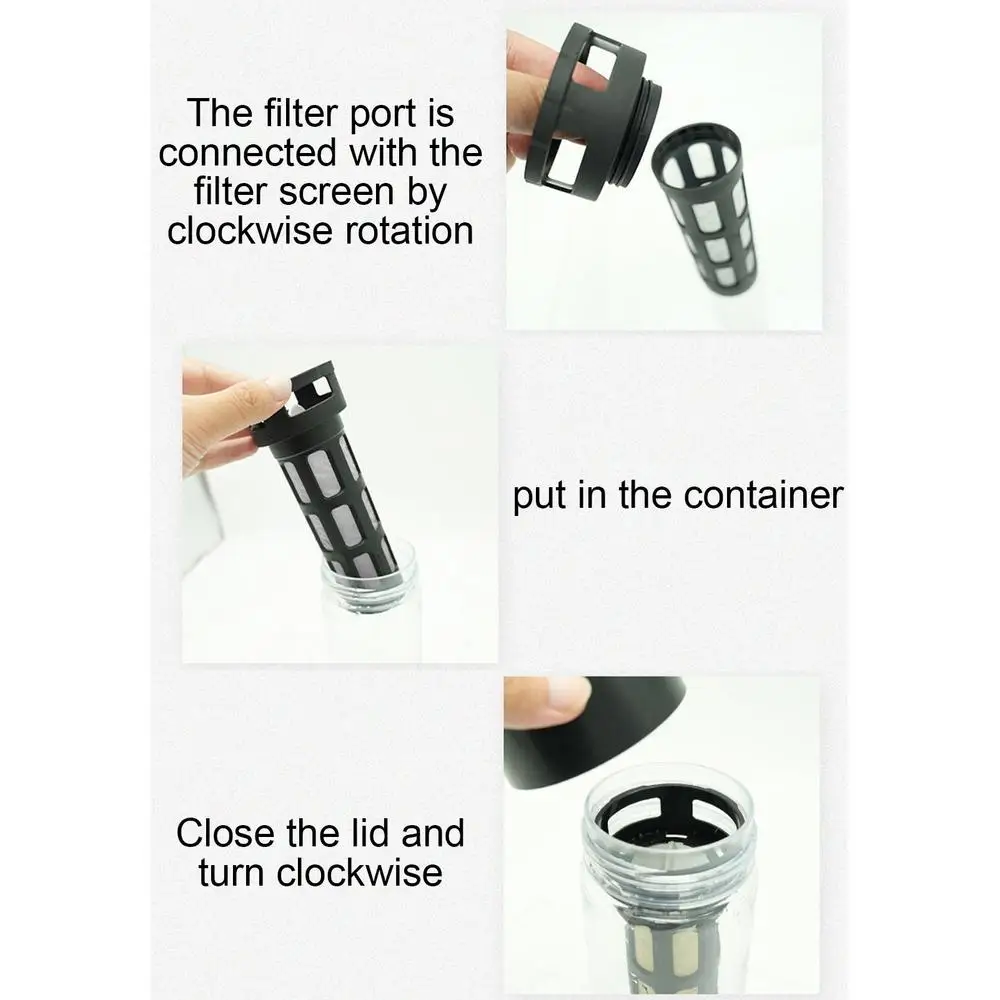 The filter port is connected with the filter screen by clockwise rotation

put in the container

Close the lid and turn clockwise