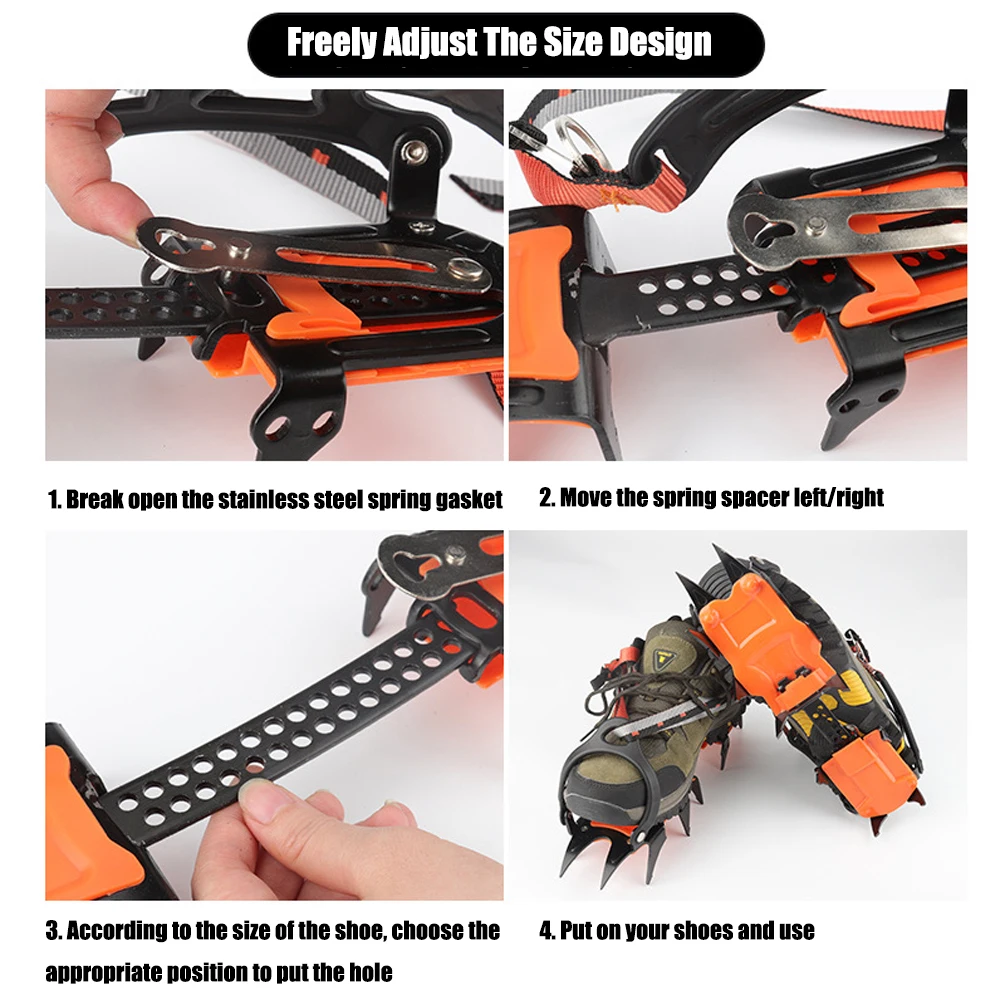 Freely Adjust The Size Design

1. Break open the stainless steel spring gasket

2. Move the spring spacer left/right

3. According to the size of the shoe, choose the appropriate position to put the hole

4. Put on your shoes and use