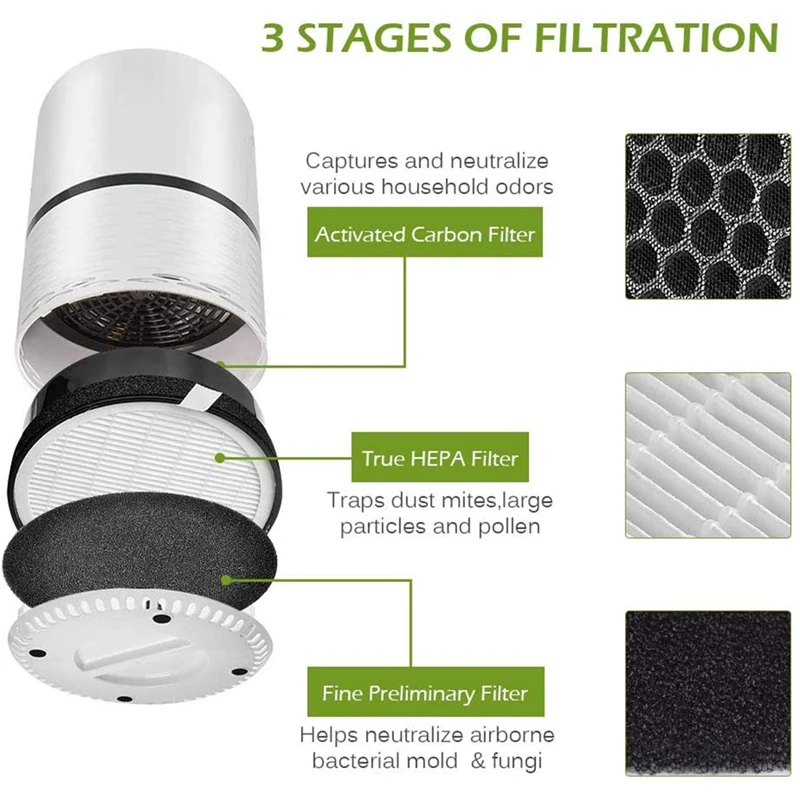 3 STAGES OF FILTRATION

Captures and neutralize various household odors

Activated Carbon Filter

True HEPA Filter

Traps dust mites,large particles and pollen

Fine Preliminary Filter

Helps neutralize airborne bacterial mold & fungi