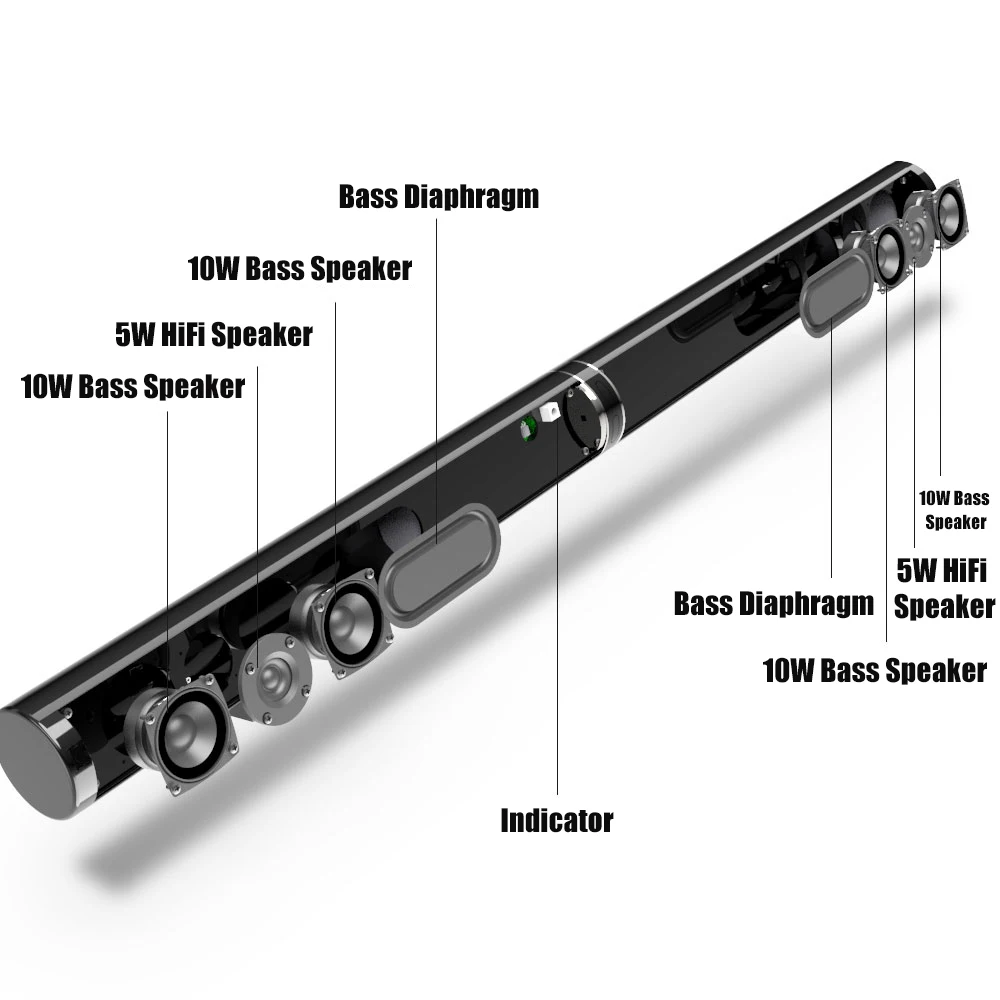 Bass Diaphragm

10W Bass Speaker

5W HiFi Speaker

10W Bass Speaker

10W Bass Speaker

5W HiFi Speaker

Bass Diaphragm

10W Bass Speaker

Indicator