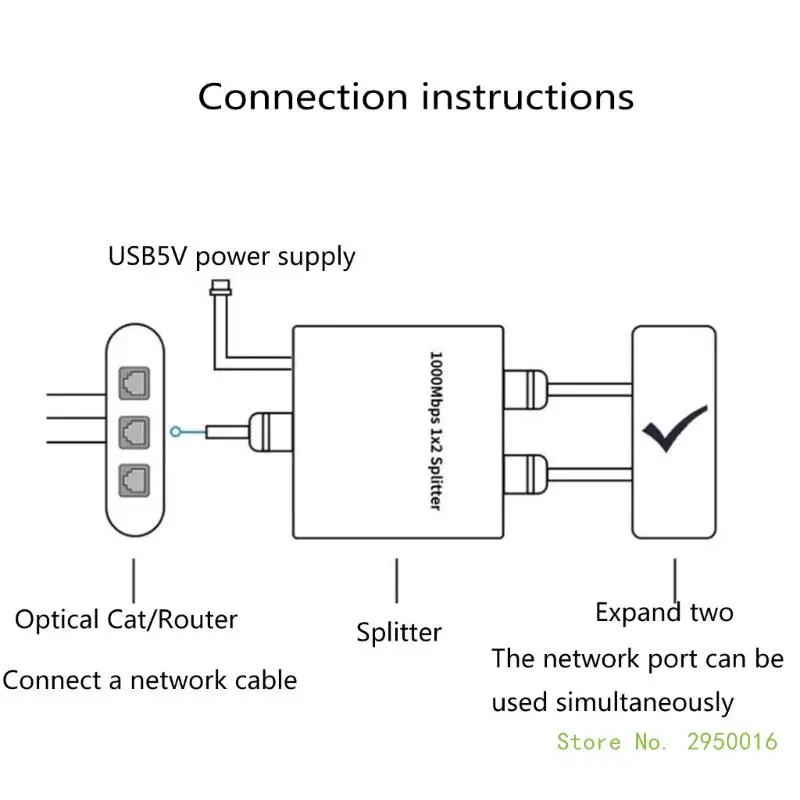 Connection instructions

USB5V power supply

1000Mbps 1x2 Splitter

Optical Cat/Router

Connect a network cable

Splitter

Expand two

The network port can be used simultaneously

Store No. 2950016