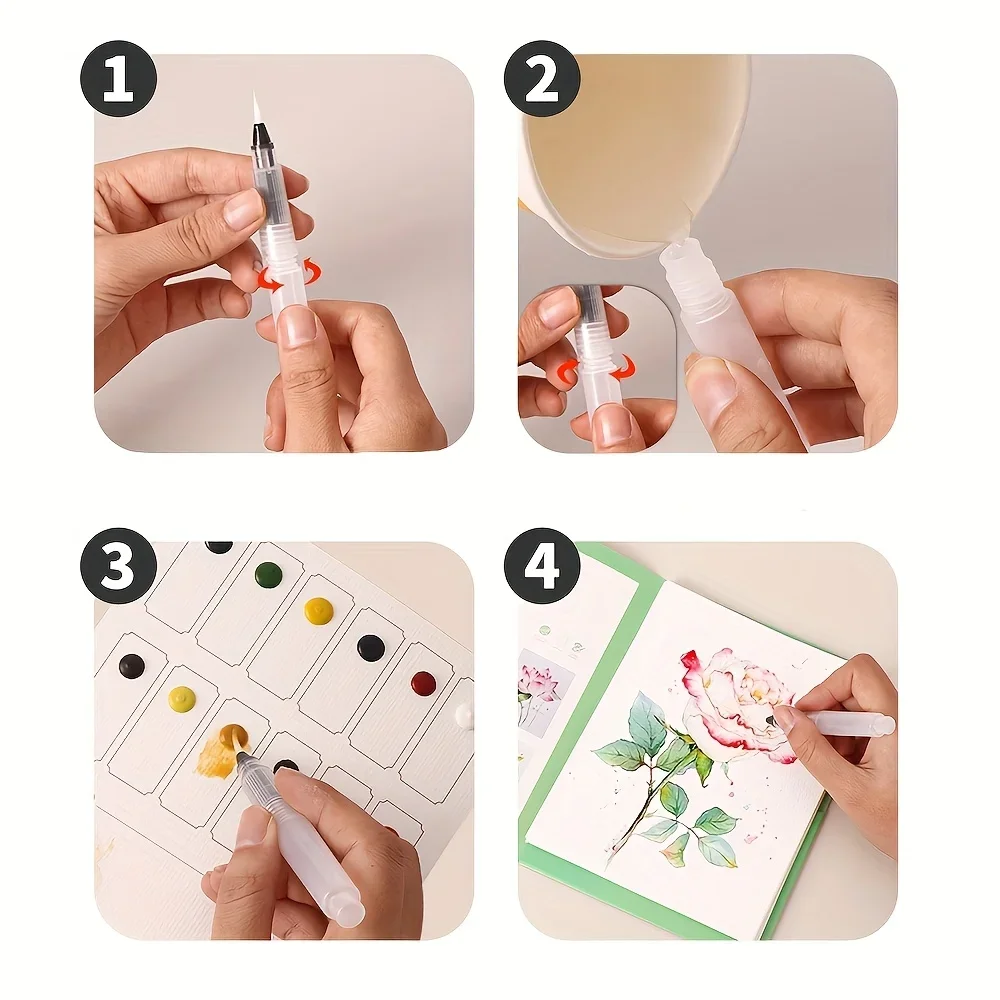 1

2

3

4