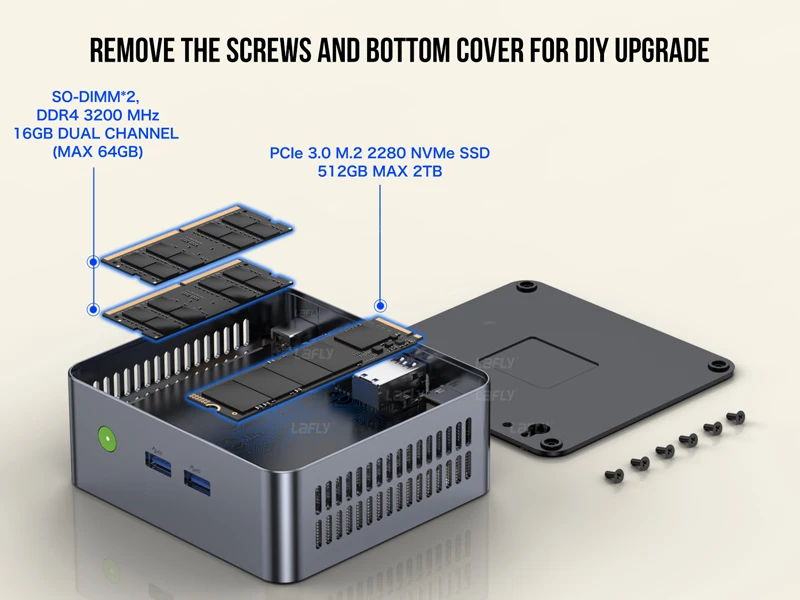 REMOVE THE SCREWS AND BOTTOM COVER FOR DIY UPGRADE

SO-DIMM*2,
DDR4 3200 MHz
16GB DUAL CHANNEL
(MAX 64GB)

PCIe 3.0 M.2 2280 NVMe SSD
512GB MAX 2TB

LaFLY

LaFLY

LaFLY

LaFLY