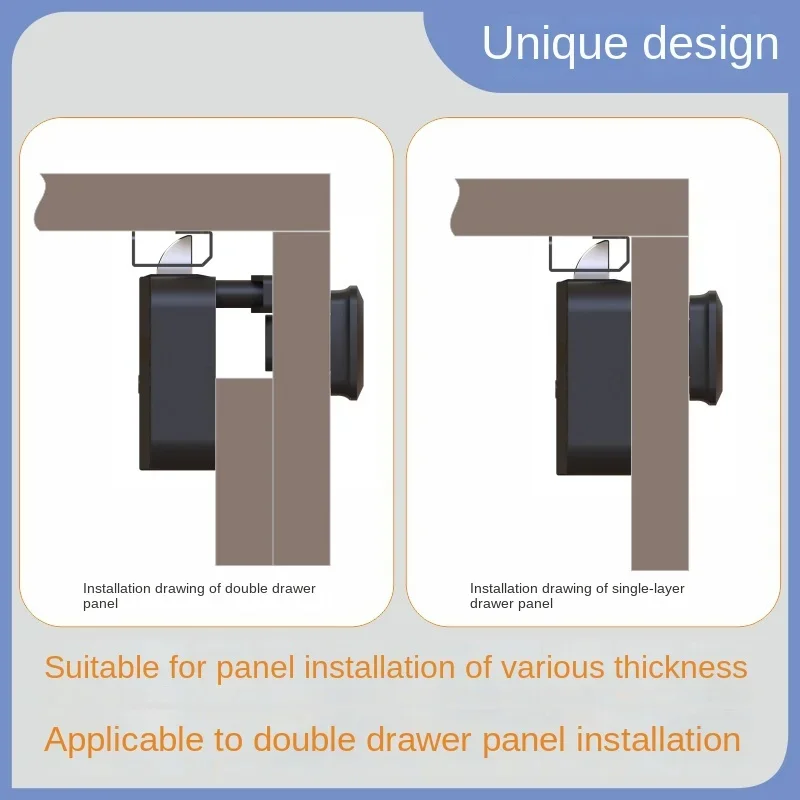 Unique design

Installation drawing of double drawer panel

Installation drawing of single-layer drawer panel

Suitable for panel installation of various thickness

Applicable to double drawer panel installation