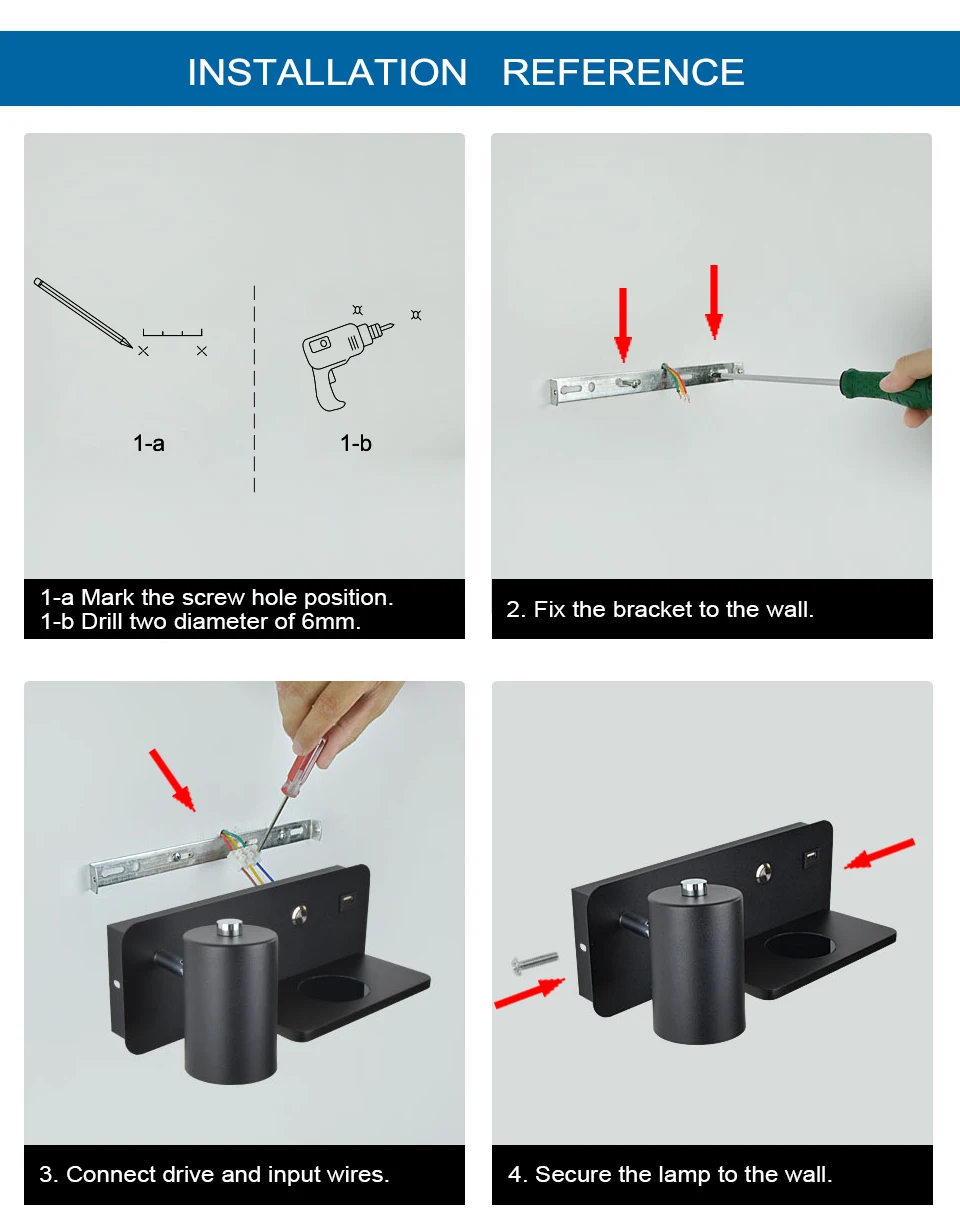 INSTALLATION REFERENCE

1-a

1-b

1-a Mark the screw hole position.
1-b Drill two diameter of 6mm.

2. Fix the bracket to the wall.

3. Connect drive and input wires.

4. Secure the lamp to the wall.