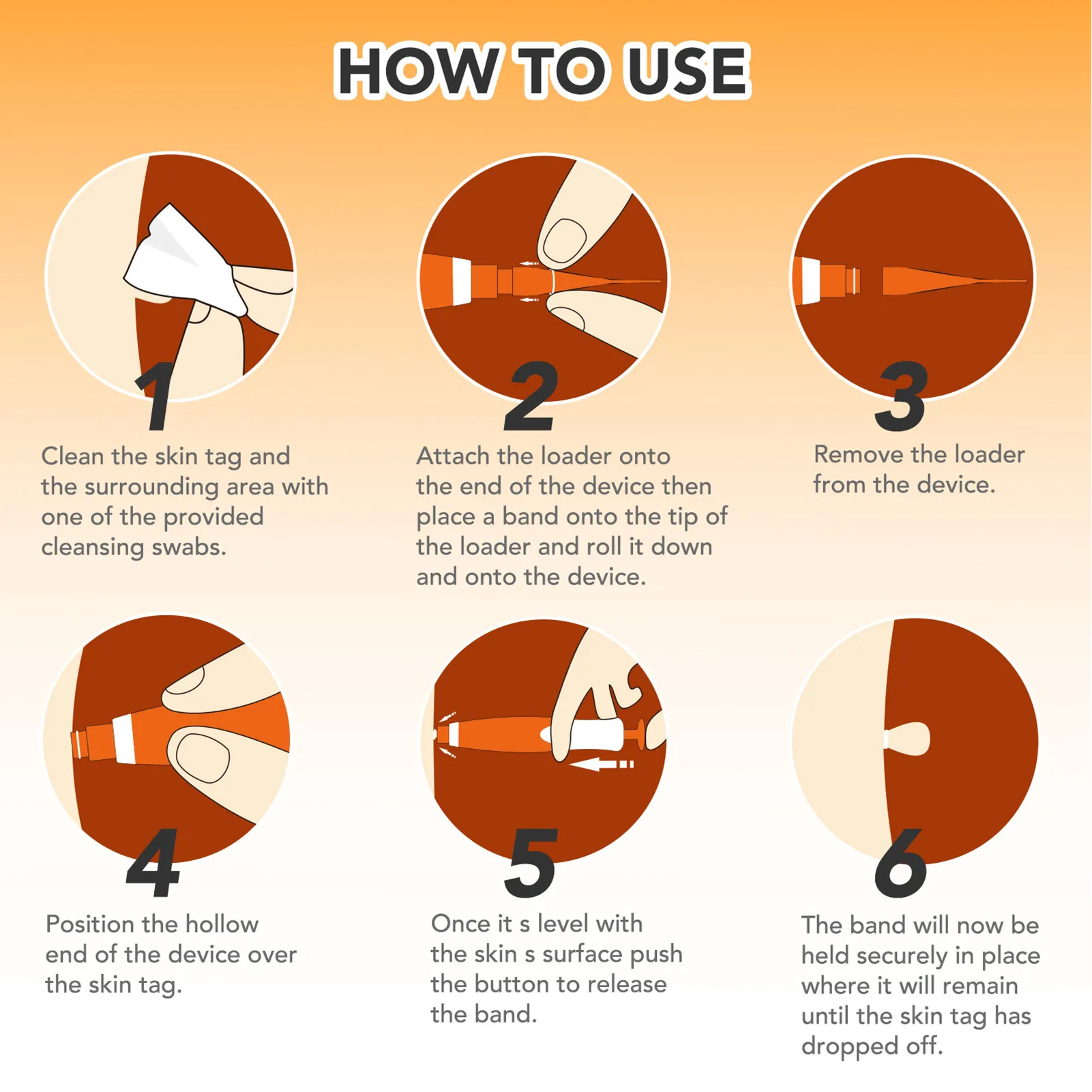 HOW TO USE

1
Clean the skin tag and the surrounding area with one of the provided cleansing swabs.

2
Attach the loader onto the end of the device then place a band onto the tip of the loader and roll it down and onto the device.

3
Remove the loader from the device.

4
Position the hollow end of the device over the skin tag.

5
Once it s level with the skin s surface push the button to release the band.

6
The band will now be held securely in place where it will remain until the skin tag has dropped off.