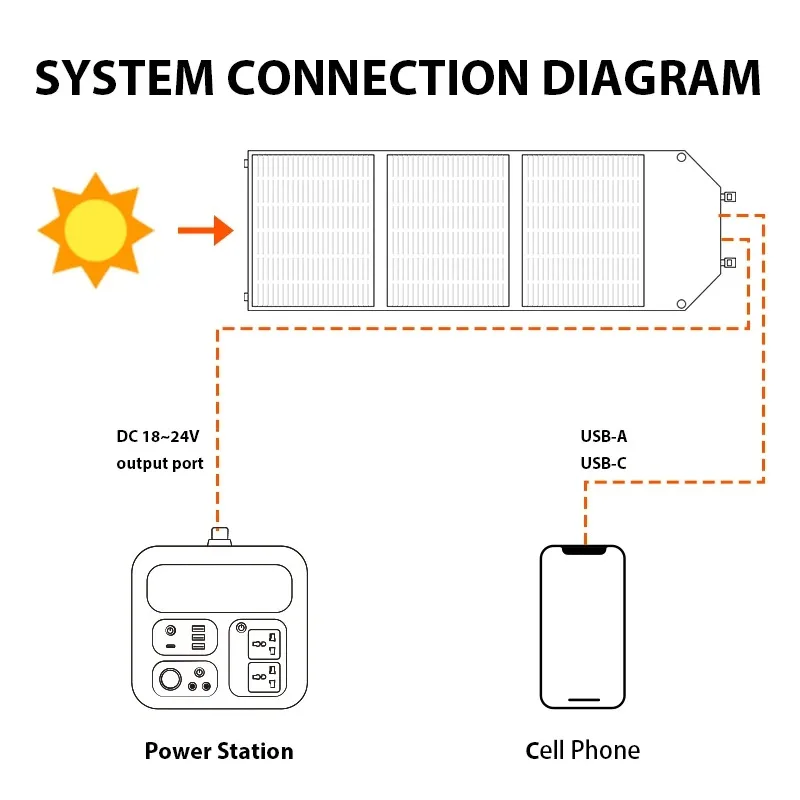 SYSTEM CONNECTION DIAGRAM

DC 18~24V
output port

USB-A
USB-C

Power Station

Cell Phone