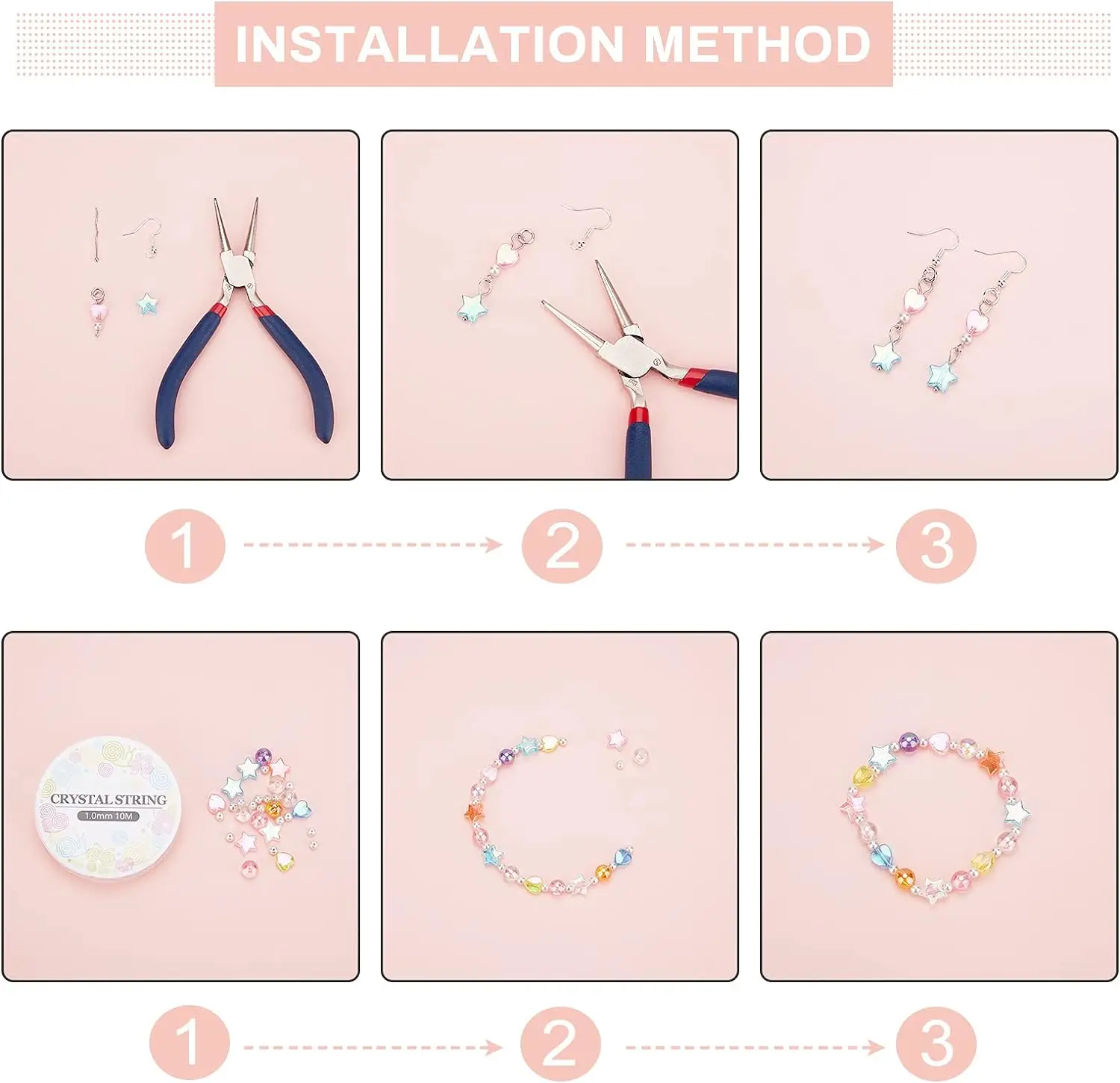 INSTALLATION METHOD

1

2

3

CRYSTAL STRING
1.0mm 10M

1

2

3