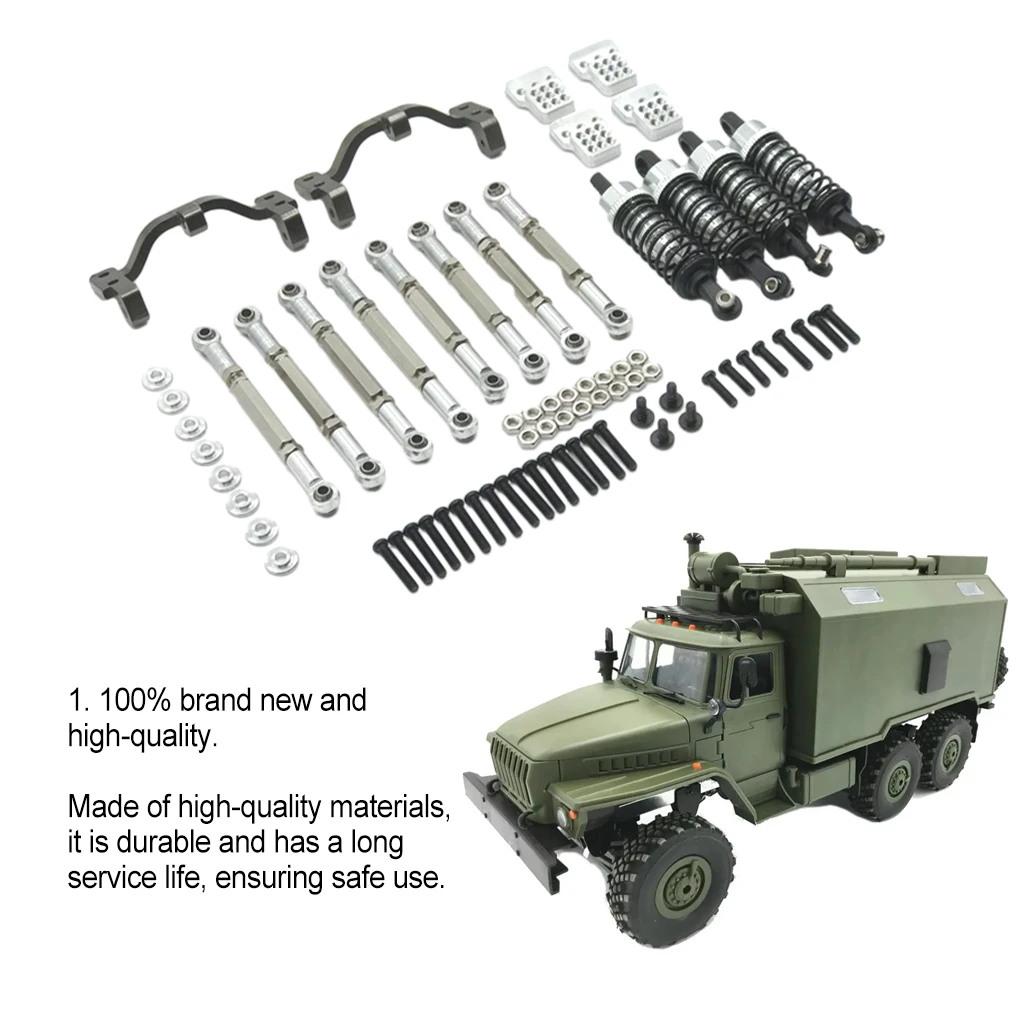 1. 100% brand new and high-quality.

Made of high-quality materials, it is durable and has a long service life, ensuring safe use.