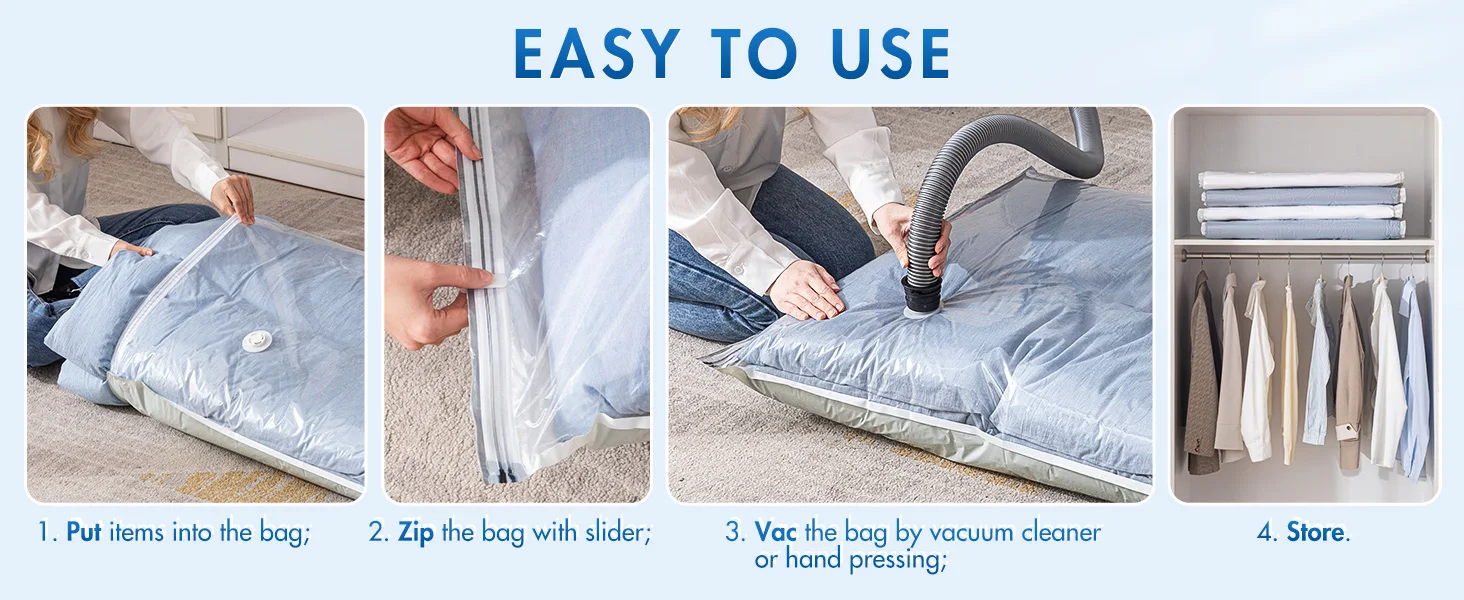 EASY TO USE

1. Put items into the bag;

2. Zip the bag with slider;

3. Vac the bag by vacuum cleaner or hand pressing;

4. Store.