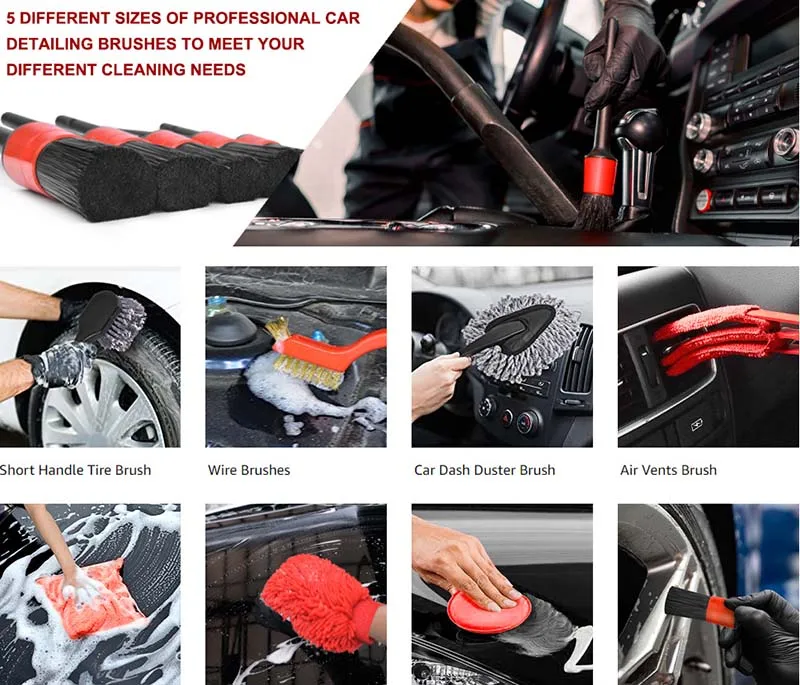 5 DIFFERENT SIZES OF PROFESSIONAL CAR DETAILING BRUSHES TO MEET YOUR DIFFERENT CLEANING NEEDS

Short Handle Tire Brush

Wire Brushes

Car Dash Duster Brush

Air Vents Brush