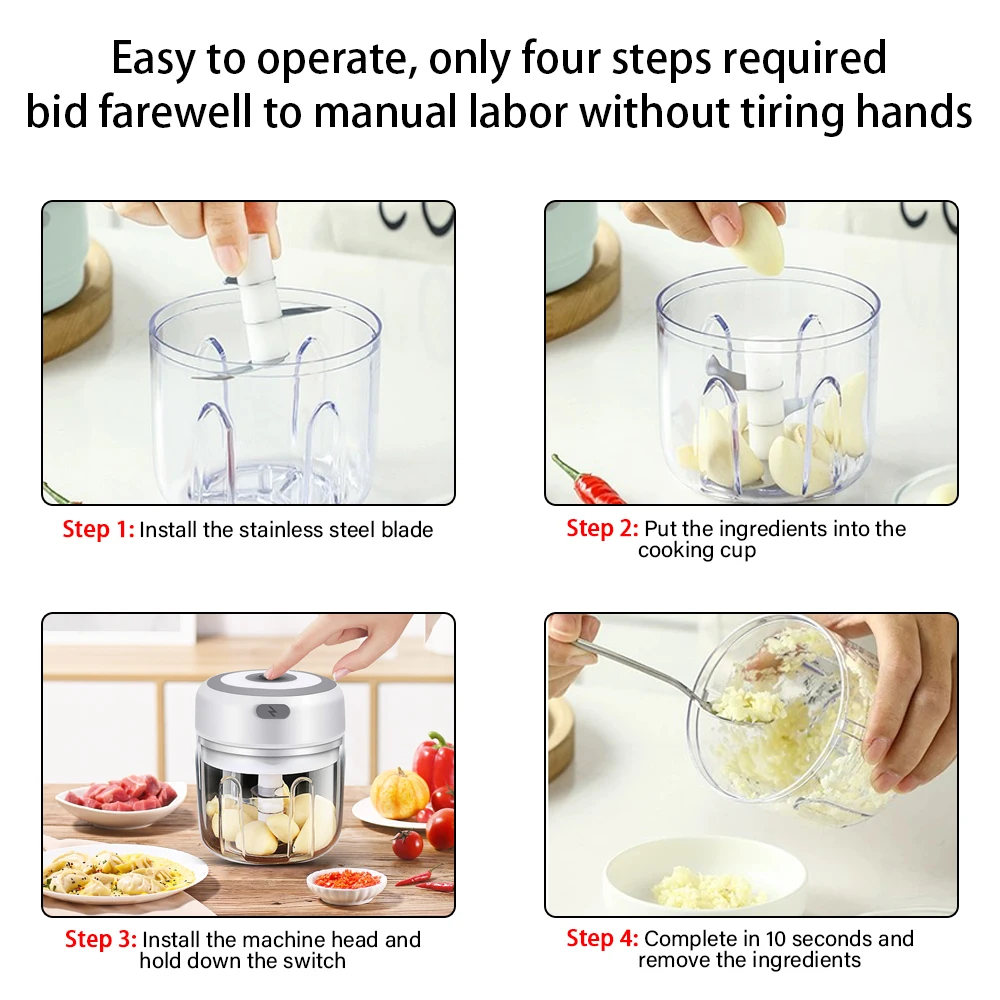 Easy to operate, only four steps required
bid farewell to manual labor without tiring hands

Step 1: Install the stainless steel blade

Step 2: Put the ingredients into the cooking cup

Step 3: Install the machine head and hold down the switch

Step 4: Complete in 10 seconds and remove the ingredients