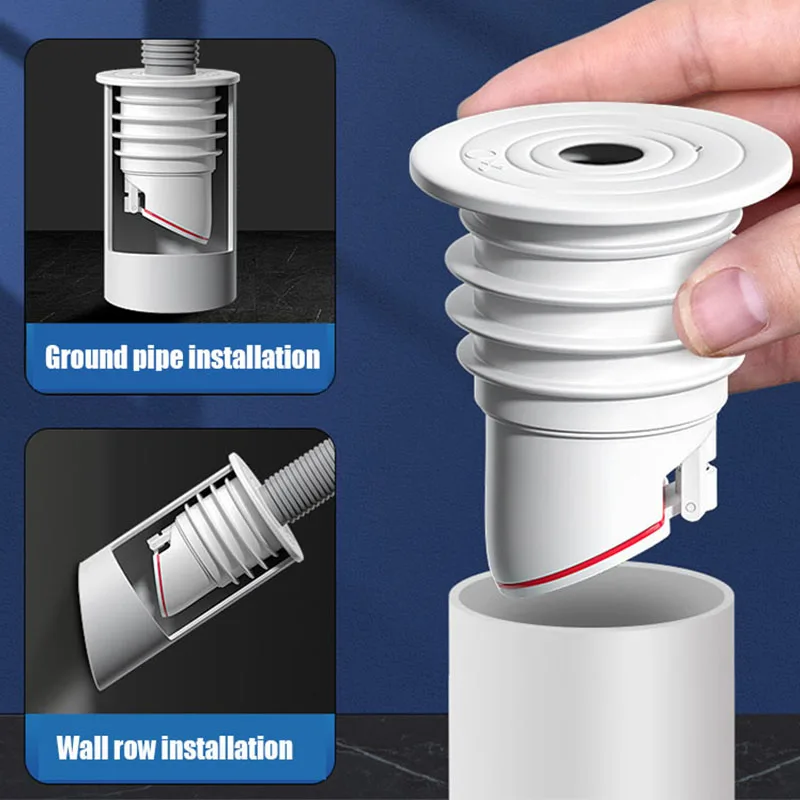 Ground pipe installation

Wall row installation