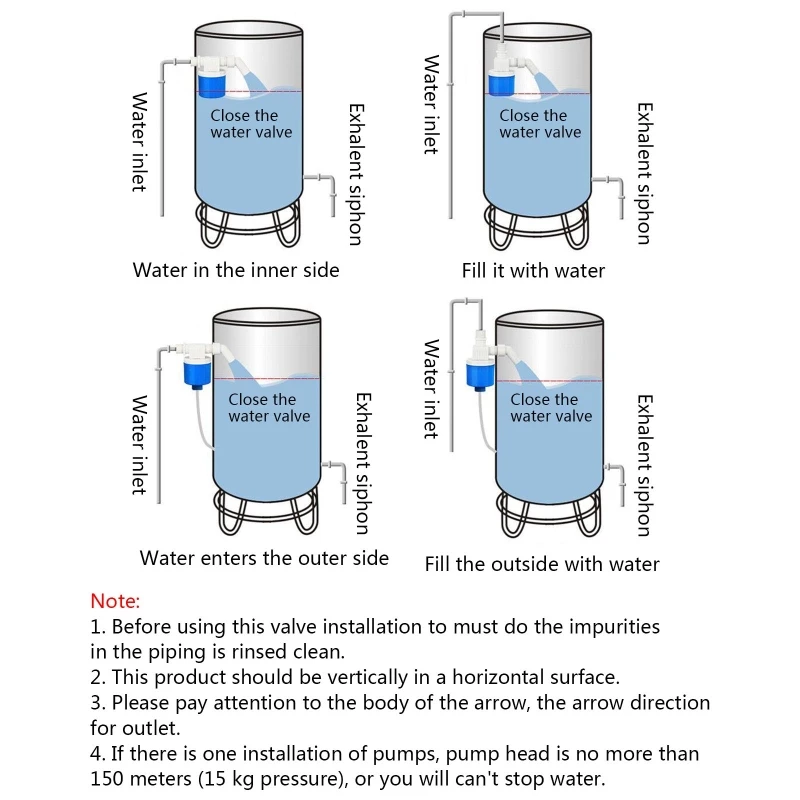 Water inlet

Close the water valve

Exhalent siphon

Water in the inner side

Water inlet

Close the water valve

Exhalent siphon

Fill it with water

Water inlet

Close the water valve

Exhalent siphon

Water enters the outer side

Water inlet

Close the water valve

Exhalent siphon

Fill the outside with water

Note:
1. Before using this valve installation to must do the impurities in the piping is rinsed clean.
2. This product should be vertically in a horizontal surface.
3. Please pay attention to the body of the arrow, the arrow direction for outlet.
4. If there is one installation of pumps, pump head is no more than 150 meters (15 kg pressure), or you will can't stop water.