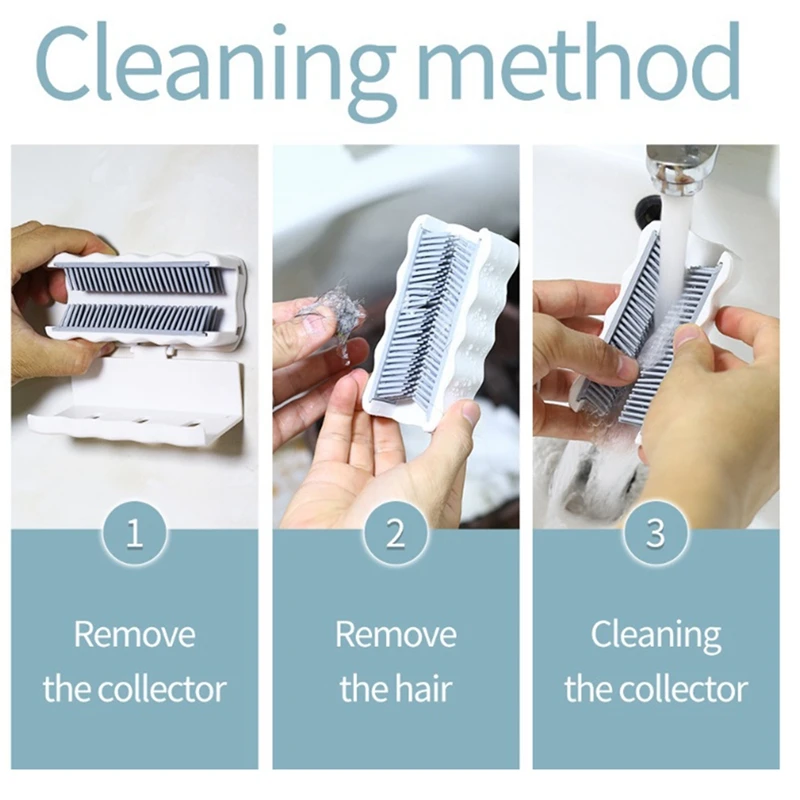 Cleaning method

1

Remove the collector

2

Remove the hair

3

Cleaning the collector