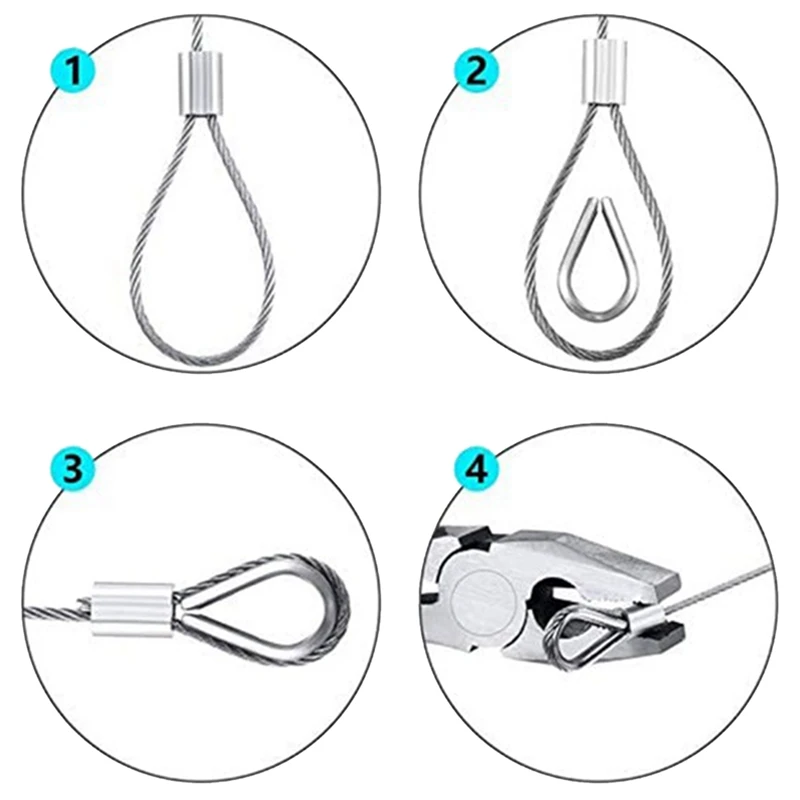 1

2

3

4