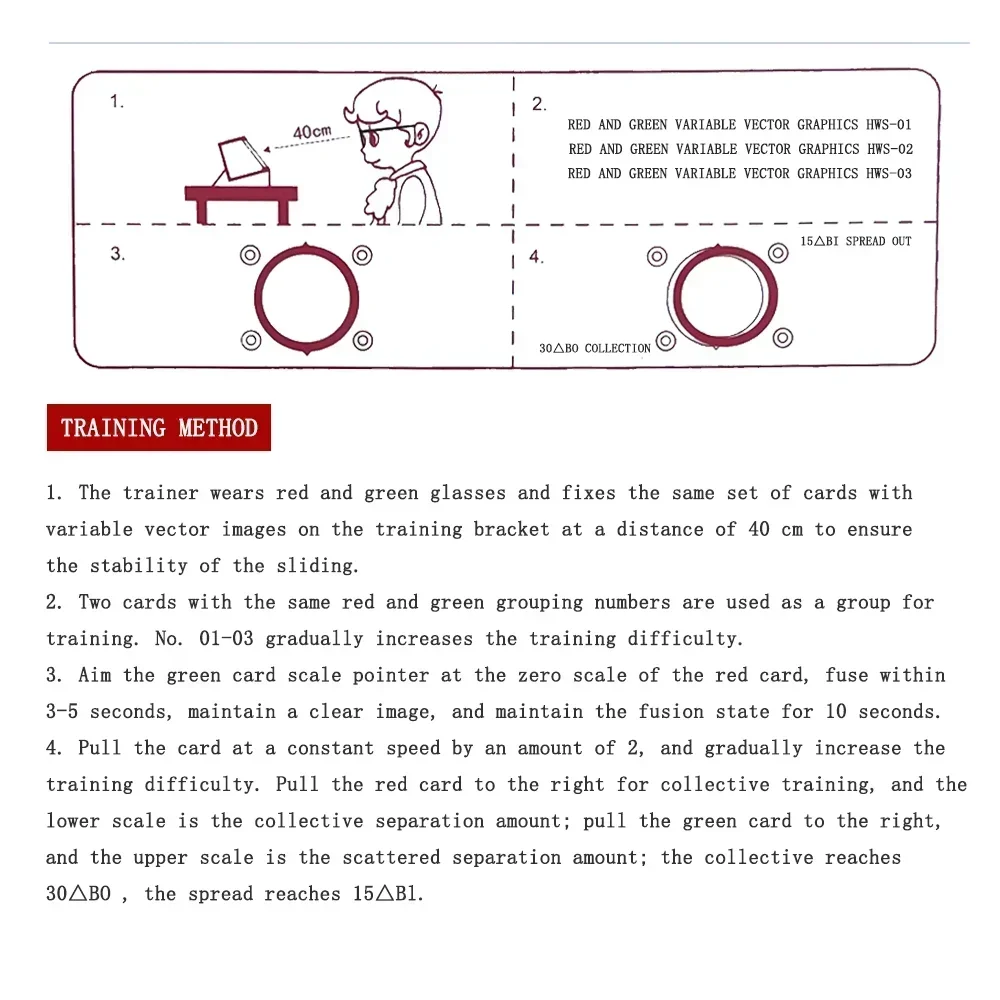 1.

40cm

2.

RED AND GREEN VARIABLE VECTOR GRAPHICS HWS-01
RED AND GREEN VARIABLE VECTOR GRAPHICS HWS-02
RED AND GREEN VARIABLE VECTOR GRAPHICS HWS-03

3.

4.

15△BI SPREAD OUT

30△BO COLLECTION

TRAINING METHOD

1. The trainer wears red and green glasses and fixes the same set of cards with variable vector images on the training bracket at a distance of 40 cm to ensure the stability of the sliding.
2. Two cards with the same red and green grouping numbers are used as a group for training. No. 01-03 gradually increases the training difficulty.
3. Aim the green card scale pointer at the zero scale of the red card, fuse within 3-5 seconds, maintain a clear image, and maintain the fusion state for 10 seconds.
4. Pull the card at a constant speed by an amount of 2, and gradually increase the training difficulty. Pull the red card to the right for collective training, and the lower scale is the collective separation amount; pull the green card to the right, and the upper scale is the scattered separation amount; the collective reaches 30△BO , the spread reaches 15△B1.