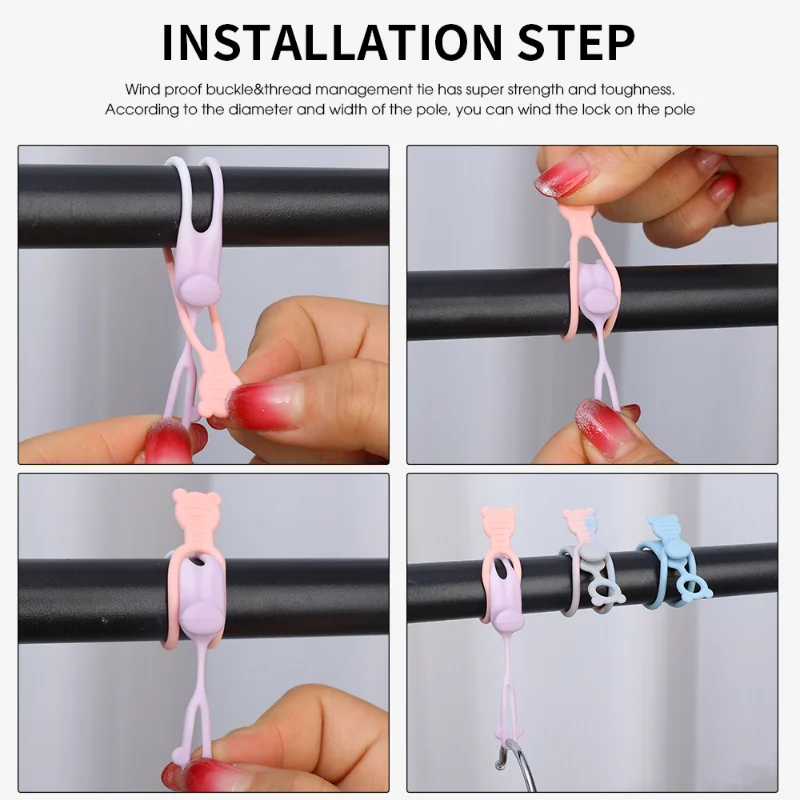 INSTALLATION STEP

Wind proof buckle&thread management tie has super strength and toughness. According to the diameter and width of the pole, you can wind the lock on the pole