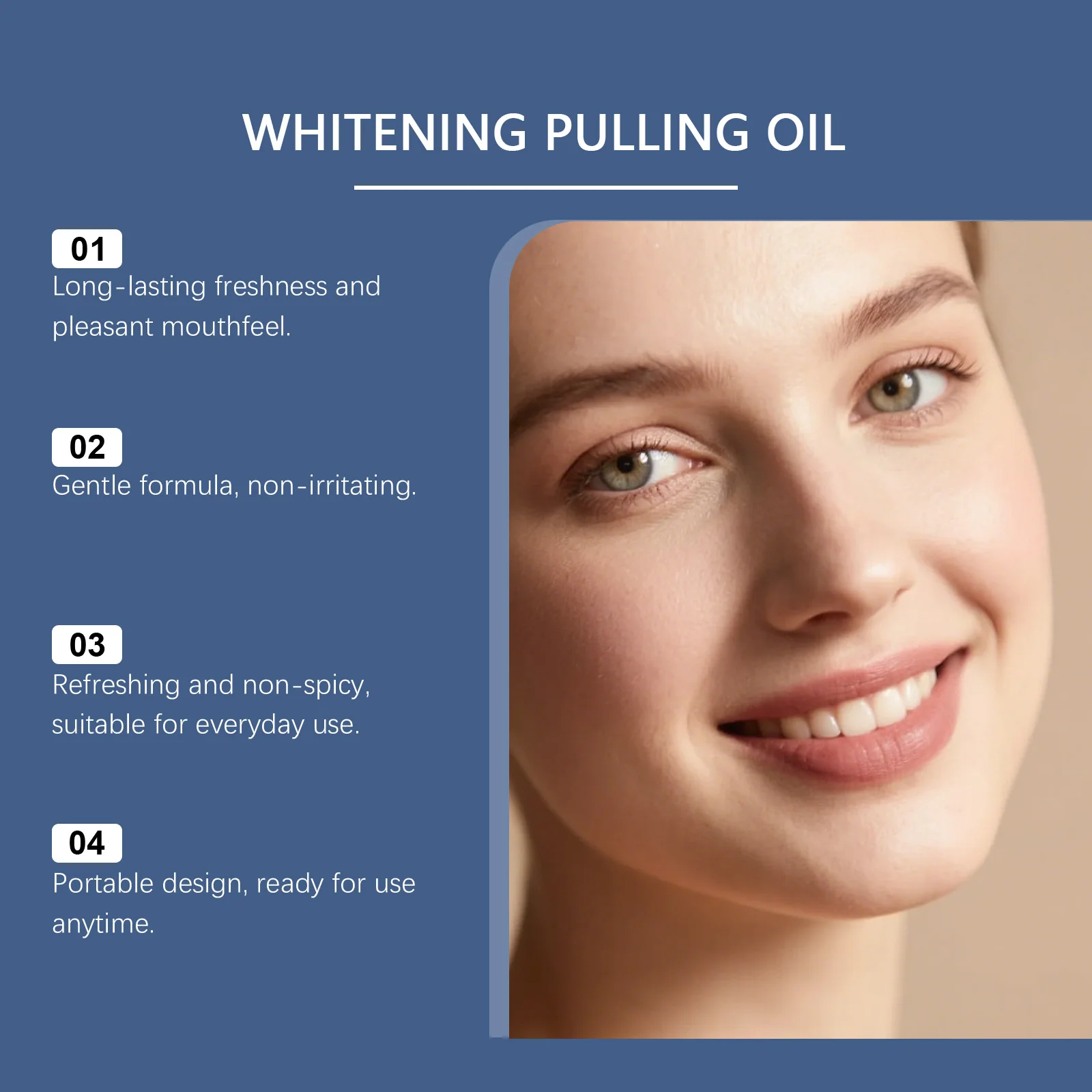 WHITENING PULLING OIL

01
Long-lasting freshness and pleasant mouthfeel.

02
Gentle formula, non-irritating.

03
Refreshing and non-spicy, suitable for everyday use.

04
Portable design, ready for use anytime.