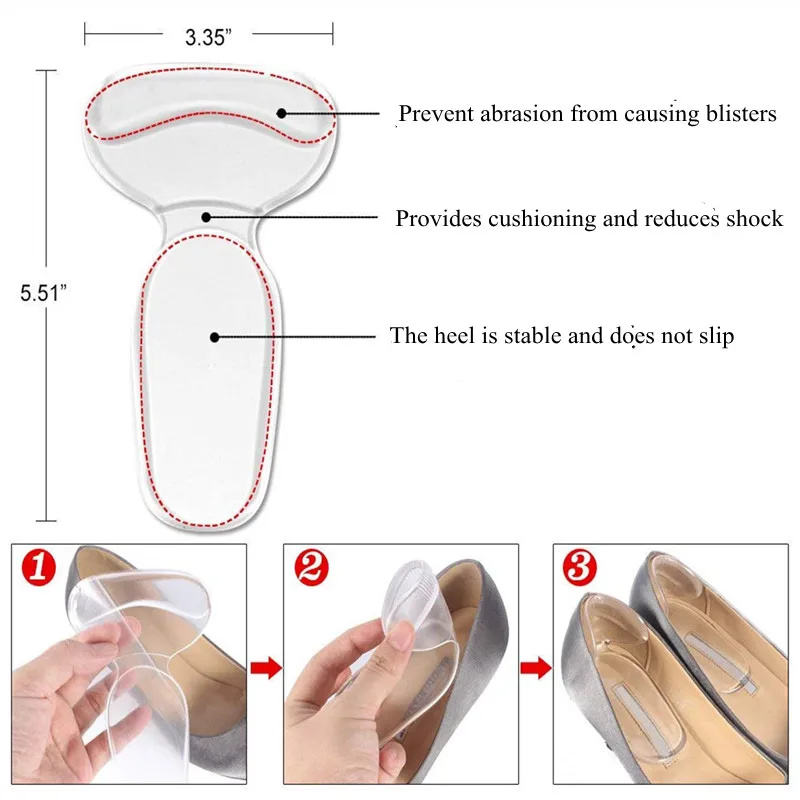 3.35”

5.51”

Prevent abrasion from causing blisters

Provides cushioning and reduces shock

The heel is stable and does not slip

1

2

3