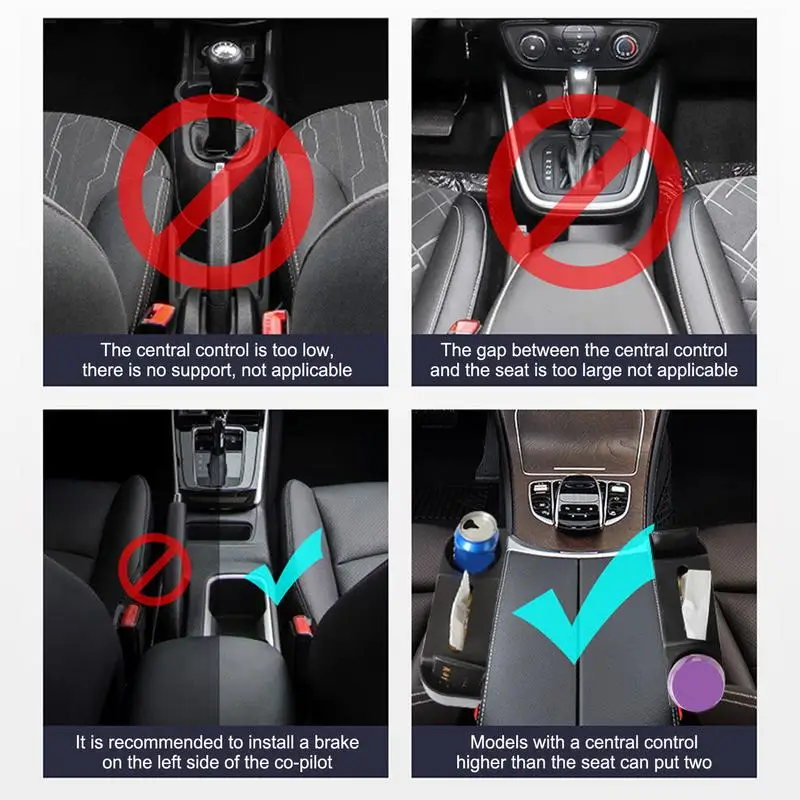 The central control is too low, there is no support, not applicable

The gap between the central control and the seat is too large not applicable

It is recommended to install a brake on the left side of the co-pilot

Models with a central control higher than the seat can put two