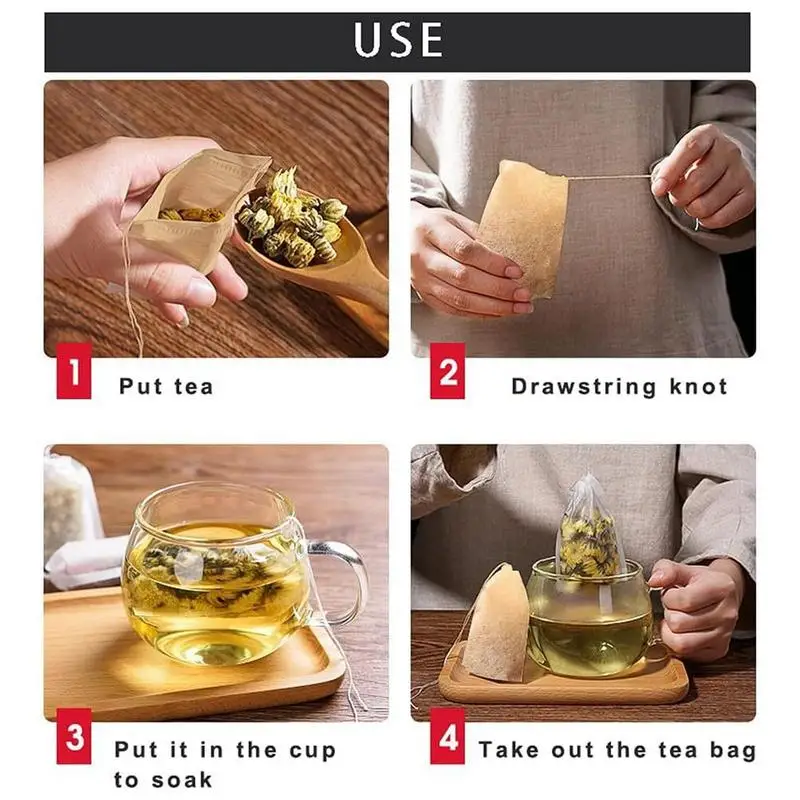 USE

1 Put tea

2 Drawstring knot

3 Put it in the cup to soak

4 Take out the tea bag