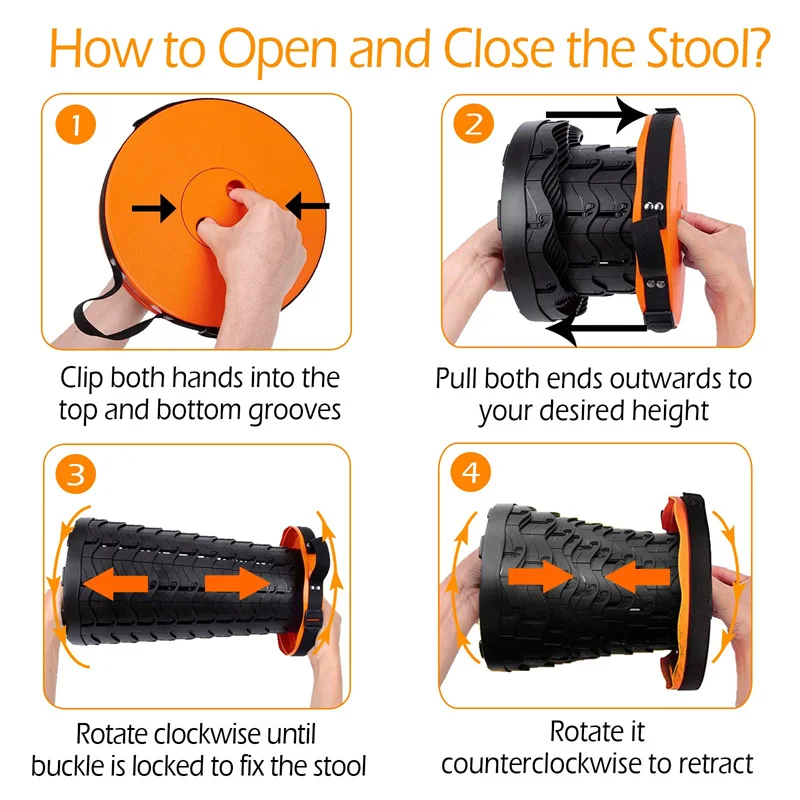 How to Open and Close the Stool?

1

Clip both hands into the top and bottom grooves

2

Pull both ends outwards to your desired height

3

Rotate clockwise until buckle is locked to fix the stool

4

Rotate it counterclockwise to retract