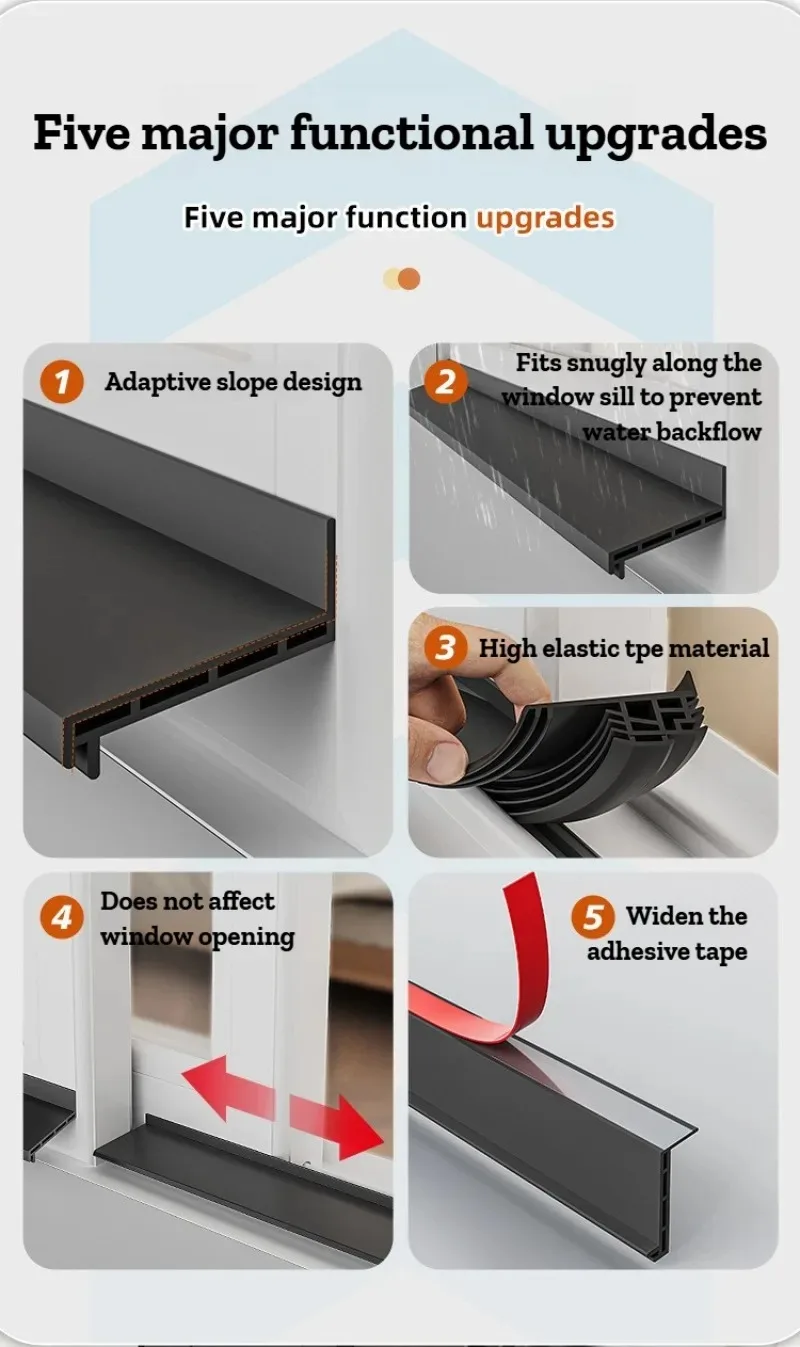 Five major functional upgrades

Five major function upgrades

1 Adaptive slope design

2 Fits snugly along the window sill to prevent water backflow

3 High elastic tpe material

4 Does not affect window opening

5 Widen the adhesive tape