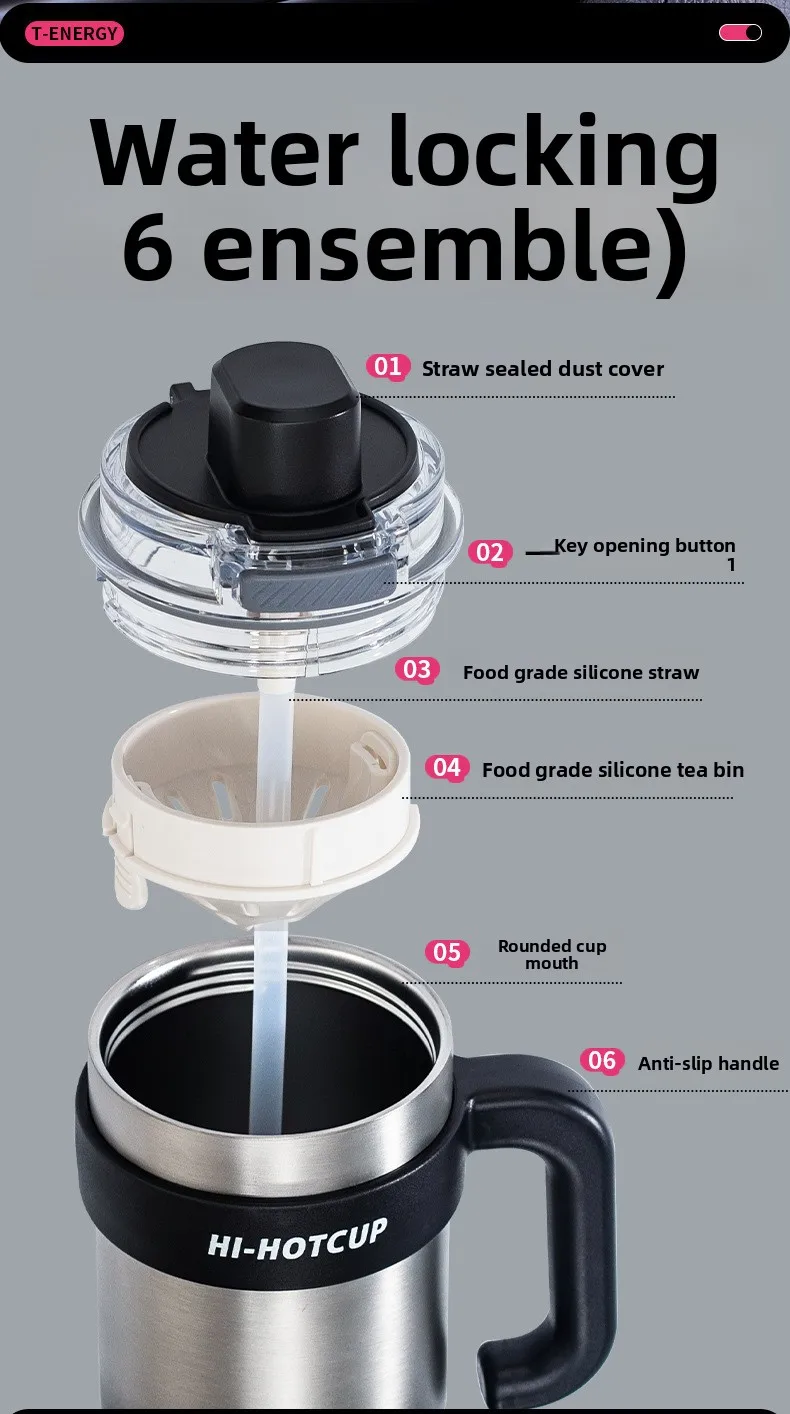 T-ENERGY

Water locking 6 ensemble)

01 Straw sealed dust cover

02 Key opening button 1

03 Food grade silicone straw

04 Food grade silicone tea bin

05 Rounded cup mouth

06 Anti-slip handle

HI-HOTCUP