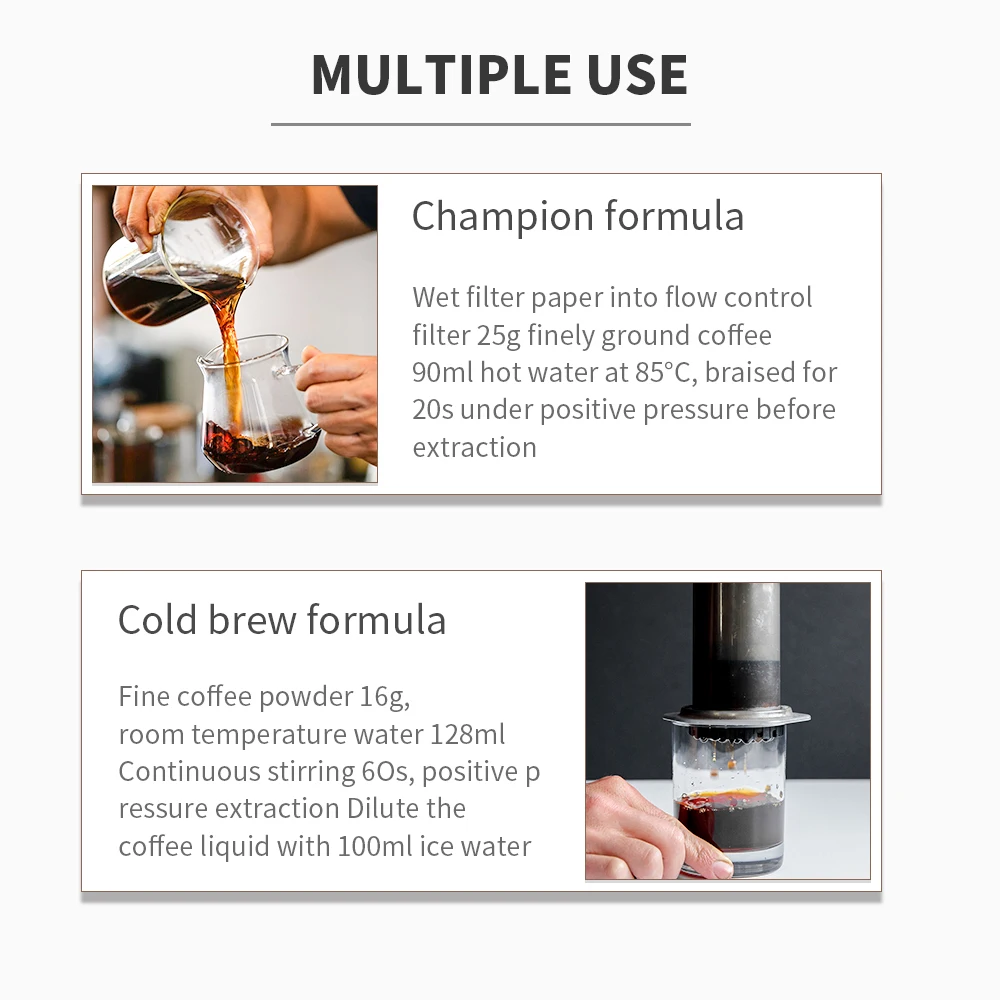 MULTIPLE USE

Champion formula

Wet filter paper into flow control filter 25g finely ground coffee 90ml hot water at 85°C, braised for 20s under positive pressure before extraction

Cold brew formula

Fine coffee powder 16g, room temperature water 128ml Continuous stirring 6Os, positive p ressure extraction Dilute the coffee liquid with 100ml ice water