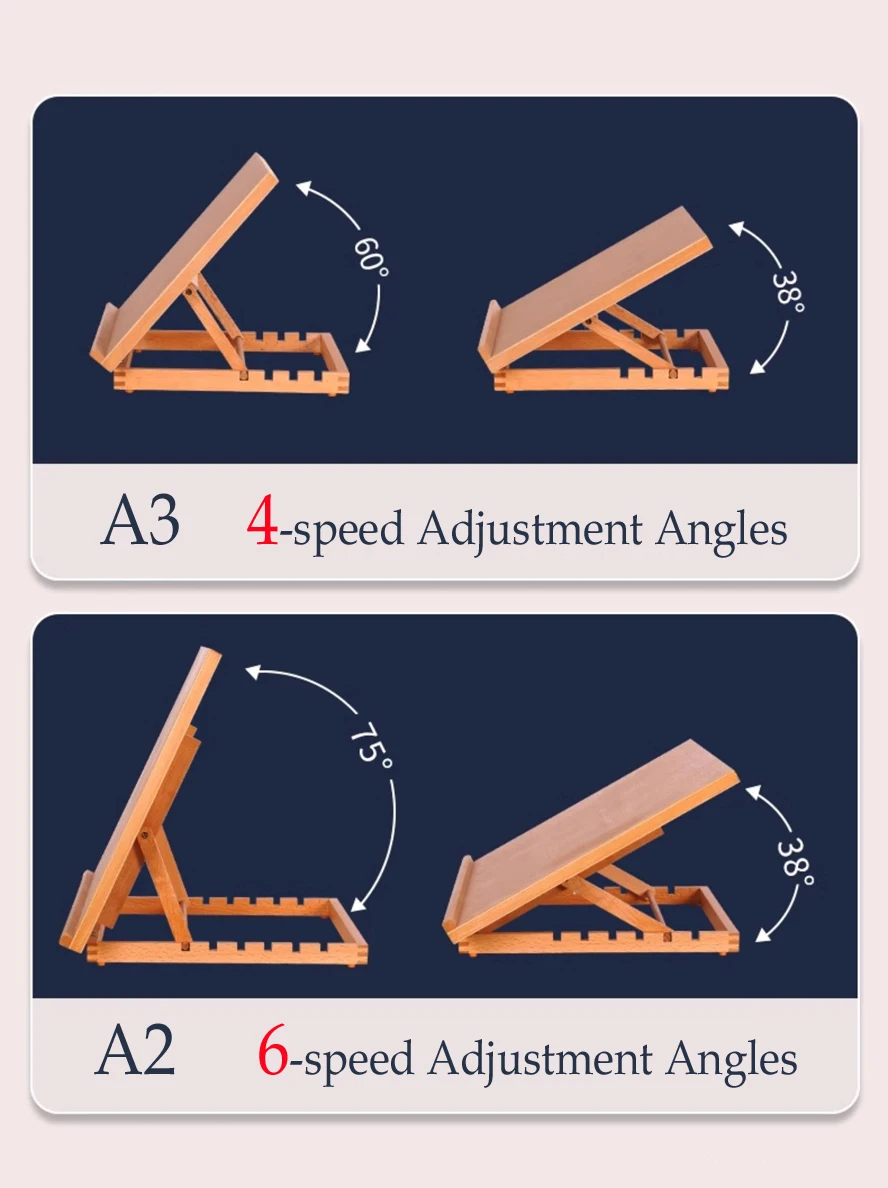 60°

38°

A3 4-speed Adjustment Angles

75°

38°

A2 6-speed Adjustment Angles