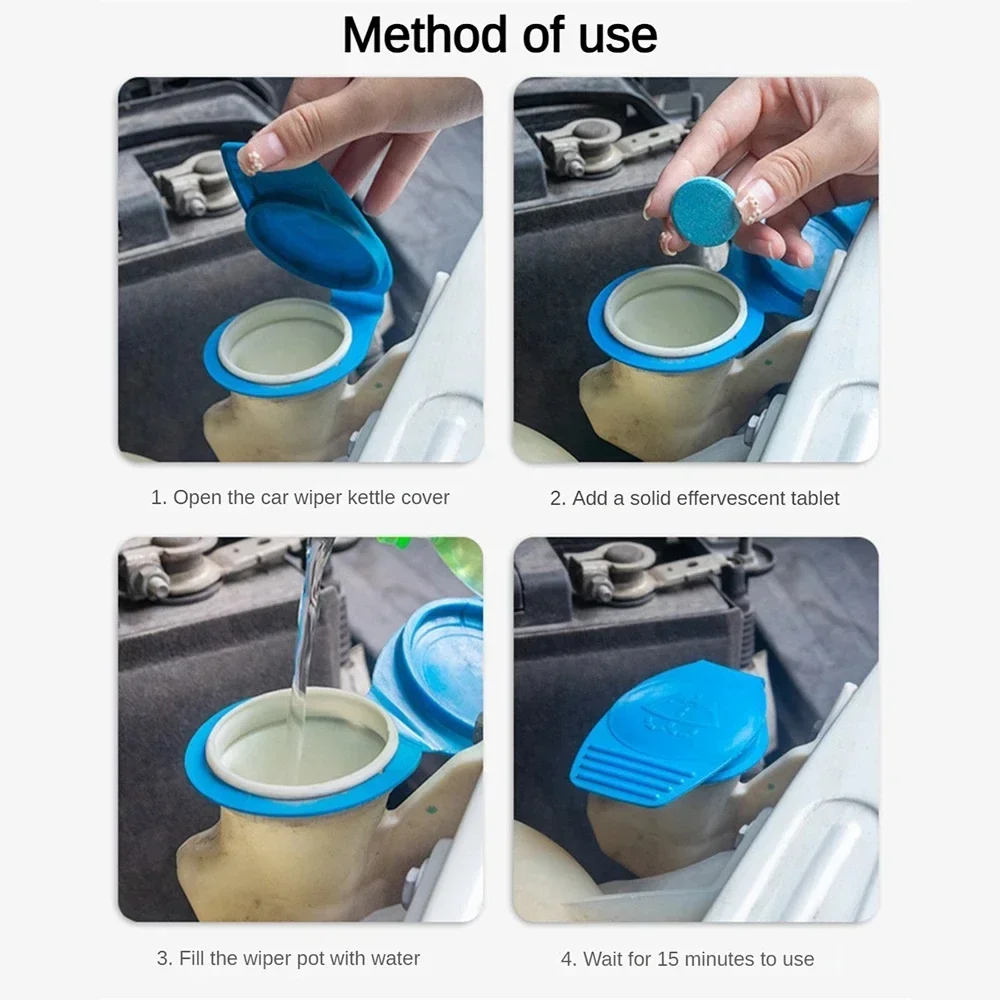 Method of use

1. Open the car wiper kettle cover

2. Add a solid effervescent tablet

3. Fill the wiper pot with water

4. Wait for 15 minutes to use