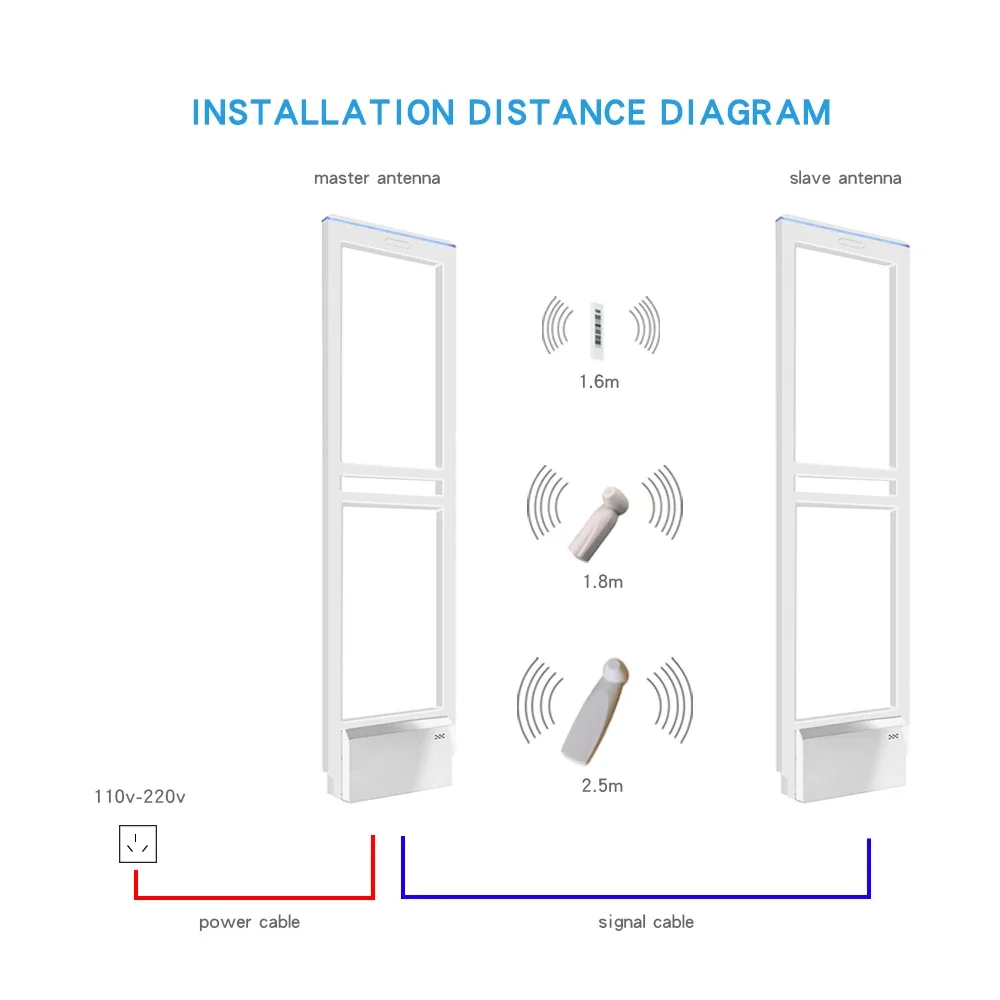 INSTALLATION DISTANCE DIAGRAM

master antenna

slave antenna

1.6m

1.8m

2.5m

110v-220v

power cable

signal cable