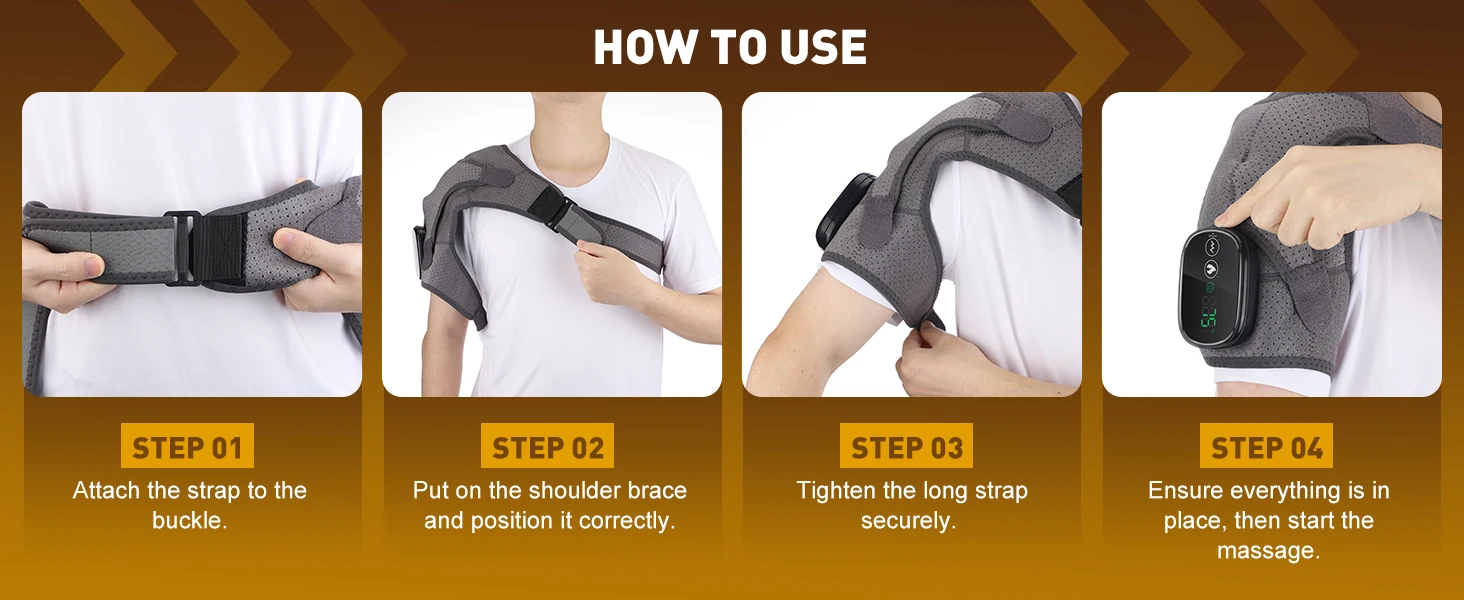 HOW TO USE

STEP 01
Attach the strap to the buckle.

STEP 02
Put on the shoulder brace and position it correctly.

STEP 03
Tighten the long strap securely.

STEP 04
Ensure everything is in place, then start the massage.