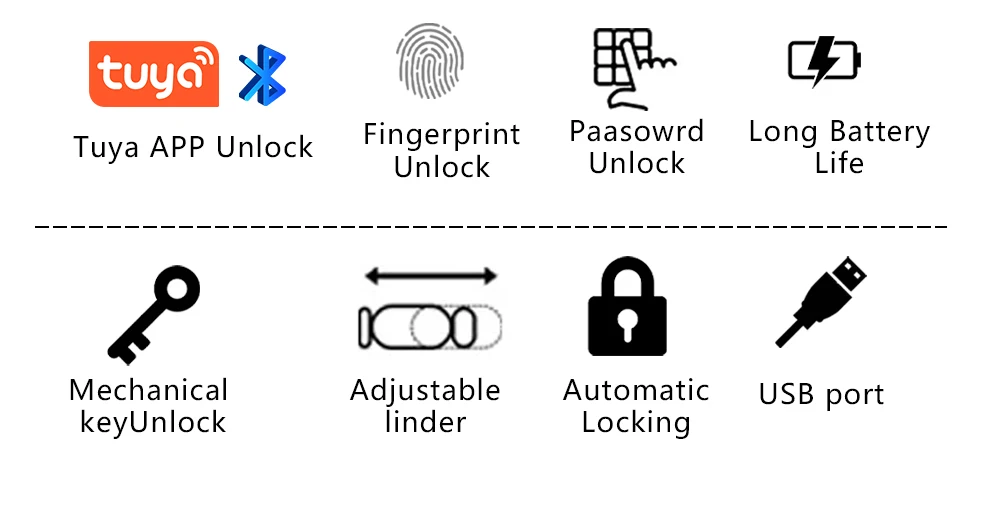 tuya

Tuya APP Unlock

Fingerprint Unlock

Paasowrd Unlock

Long Battery Life

Mechanical keyUnlock

Adjustable linder

Automatic Locking

USB port