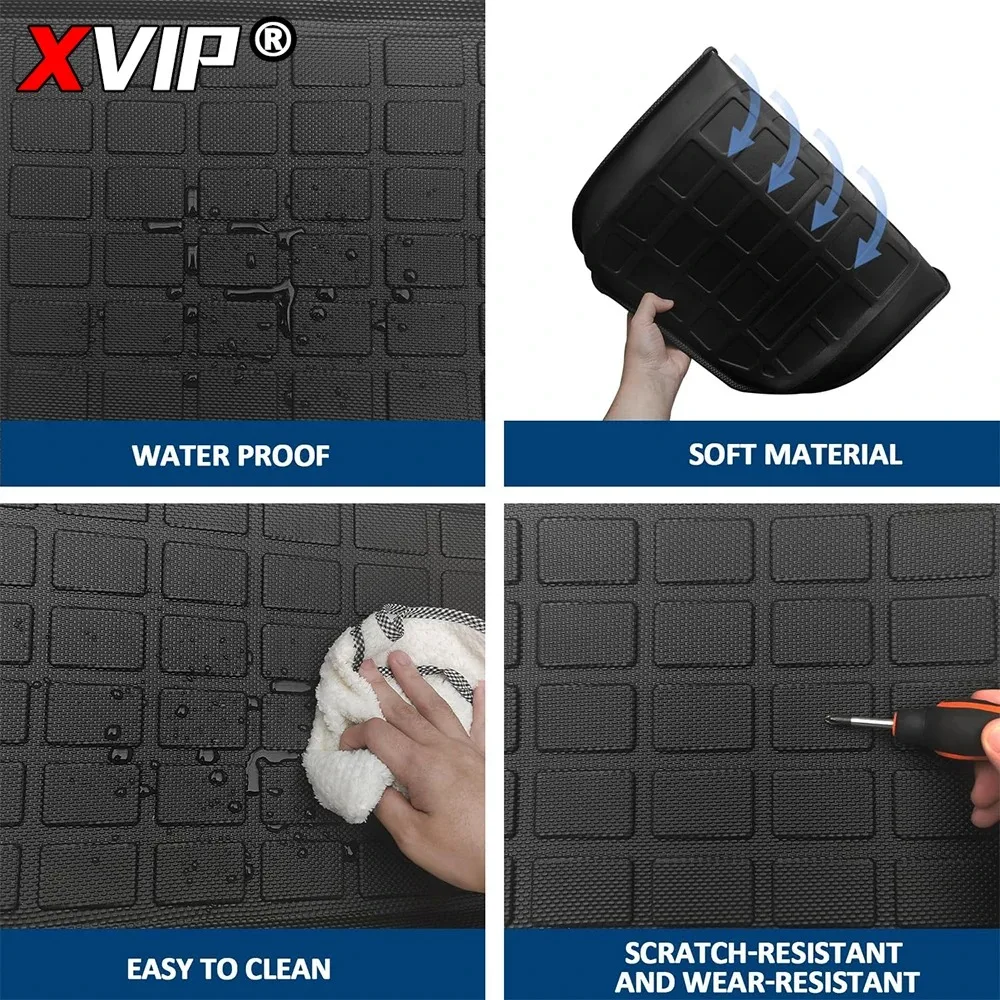 XVIP®

WATER PROOF

SOFT MATERIAL

EASY TO CLEAN

SCRATCH-RESISTANT AND WEAR-RESISTANT