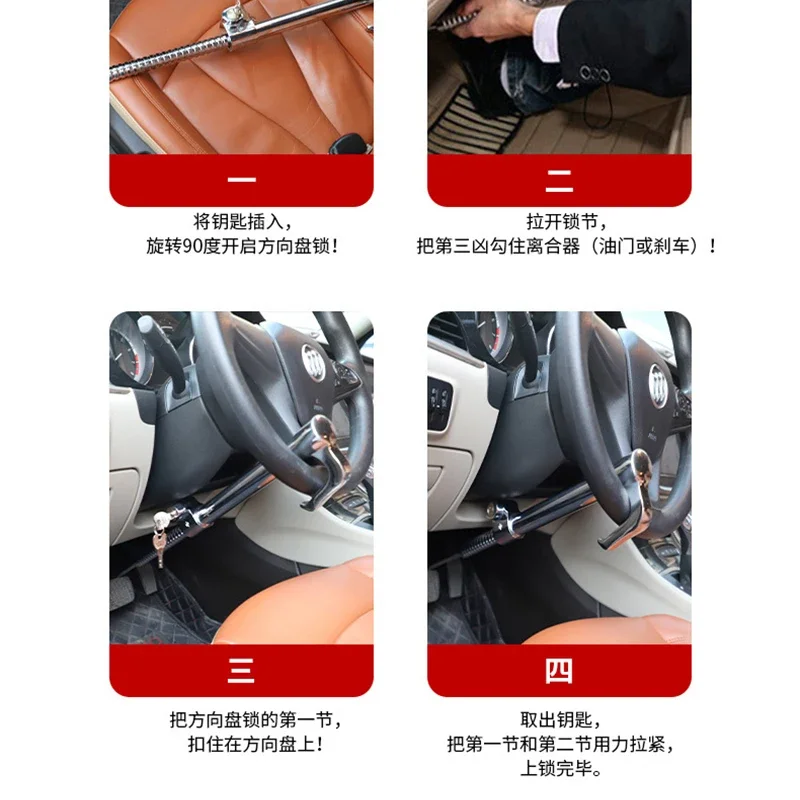 一

将钥匙插入，
旋转90度开启方向盘锁！

二

拉开锁节，
把第三凶勾住离合器（油门或刹车）！

三

把方向盘锁的第一节，
扣住在方向盘上！

四

取出钥匙，
把第一节和第二节用力拉紧，
上锁完毕。