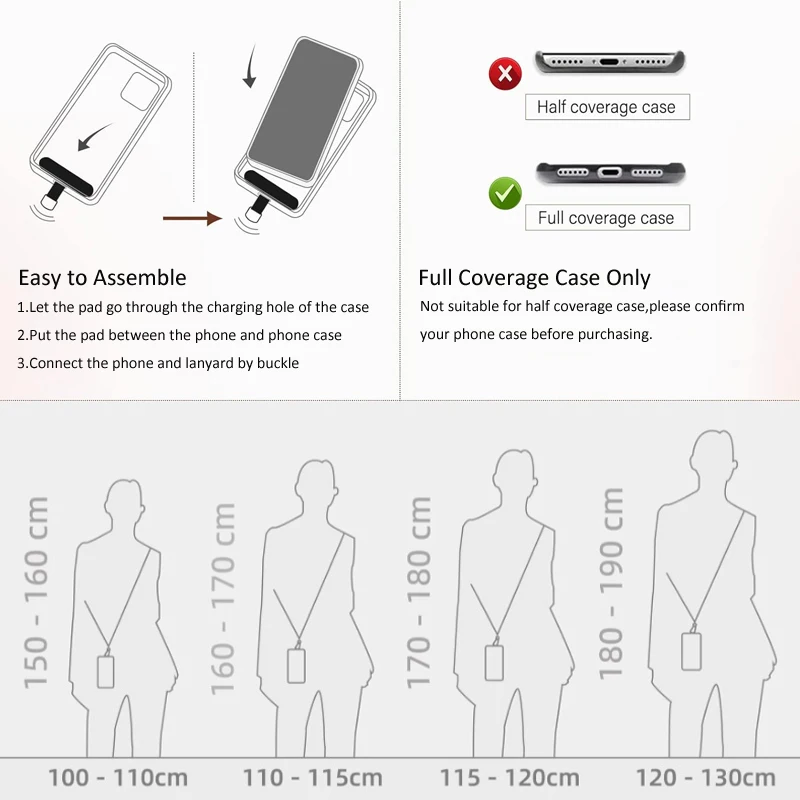 Half coverage case

Full coverage case

Easy to Assemble

1.Let the pad go through the charging hole of the case

2.Put the pad between the phone and phone case

3.Connect the phone and lanyard by buckle

Full Coverage Case Only

Not suitable for half coverage case,please confirm your phone case before purchasing.

150 - 160 cm

160 - 170 cm

170 - 180 cm

180 - 190 cm

100 - 110cm

110 - 115cm

115 - 120cm

120 - 130cm