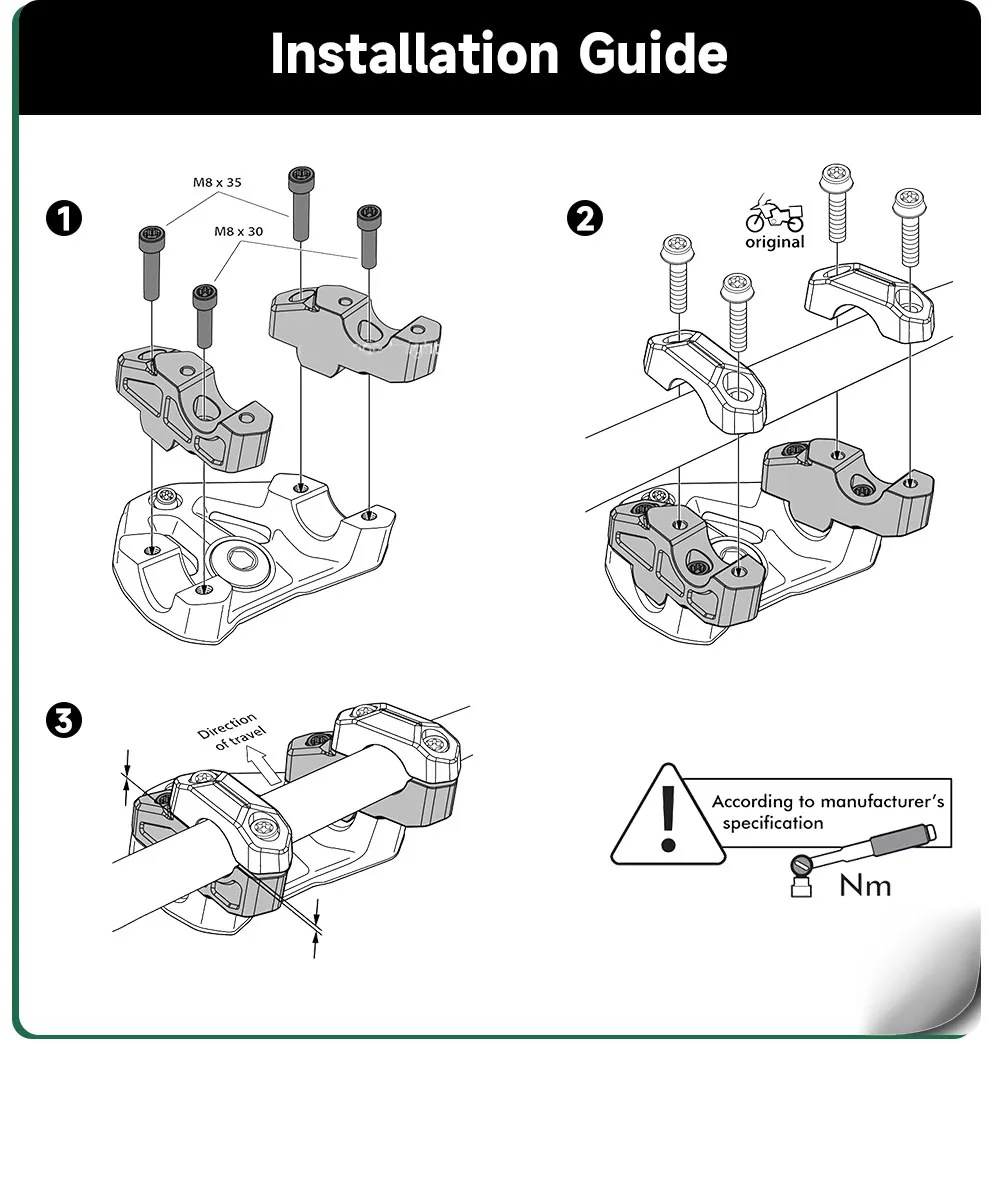 Installation Guide

1

M8 x 35

M8 x 30

2

original

3

Direction of travel

According to manufacturer's specification

Nm