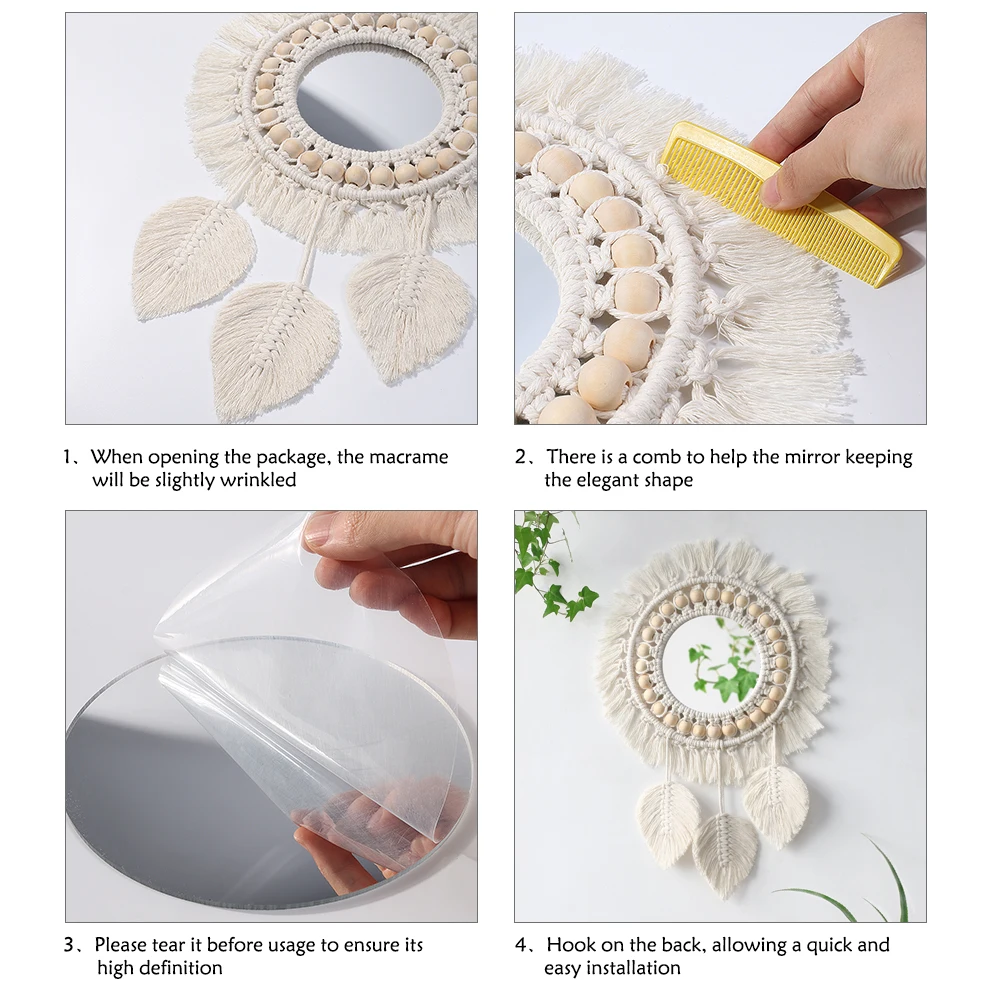 1、When opening the package, the macrame will be slightly wrinkled

2、There is a comb to help the mirror keeping the elegant shape

3、Please tear it before usage to ensure its high definition

4、Hook on the back, allowing a quick and easy installation