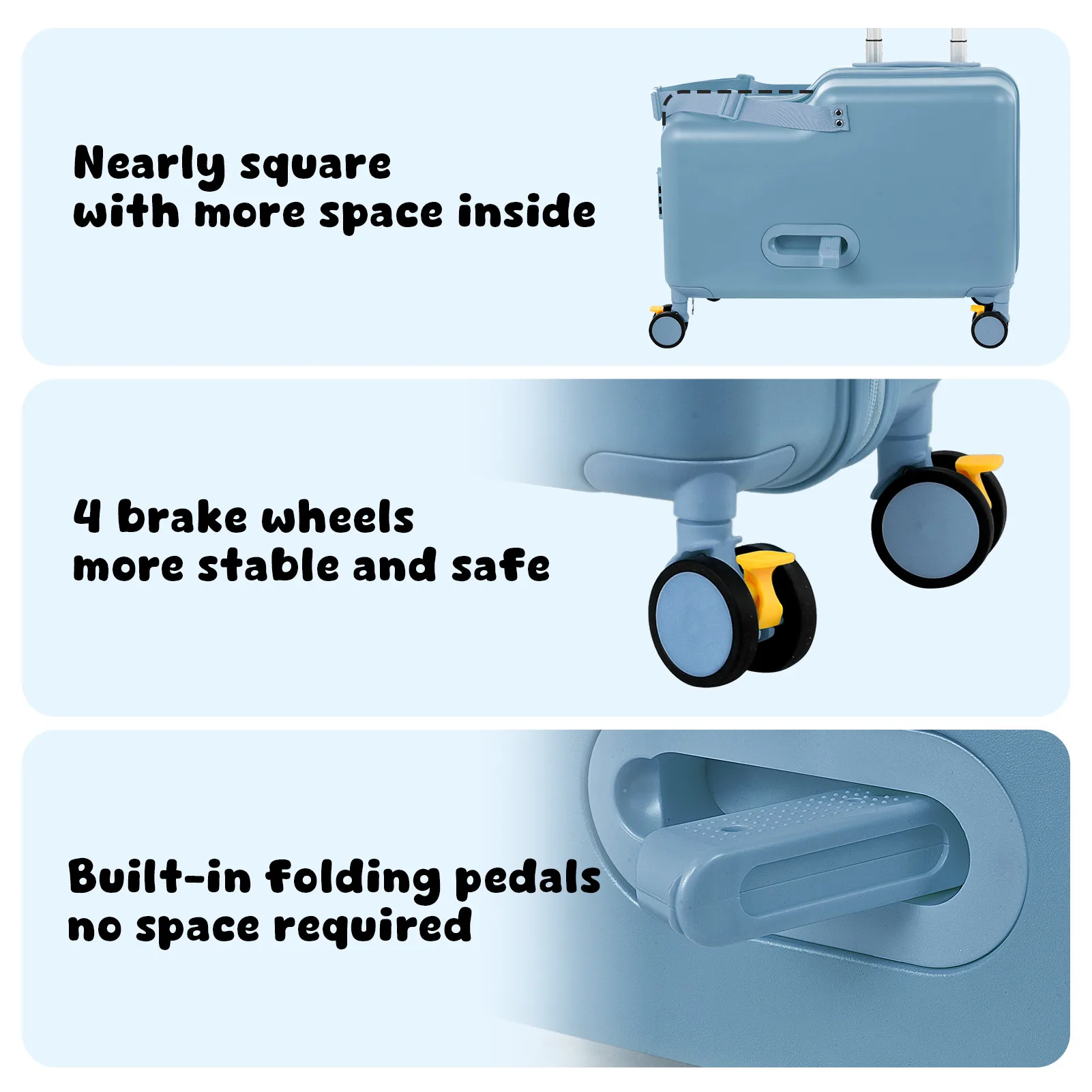 Nearly square
with more space inside

4 brake wheels
more stable and safe

Built-in folding pedals
no space required