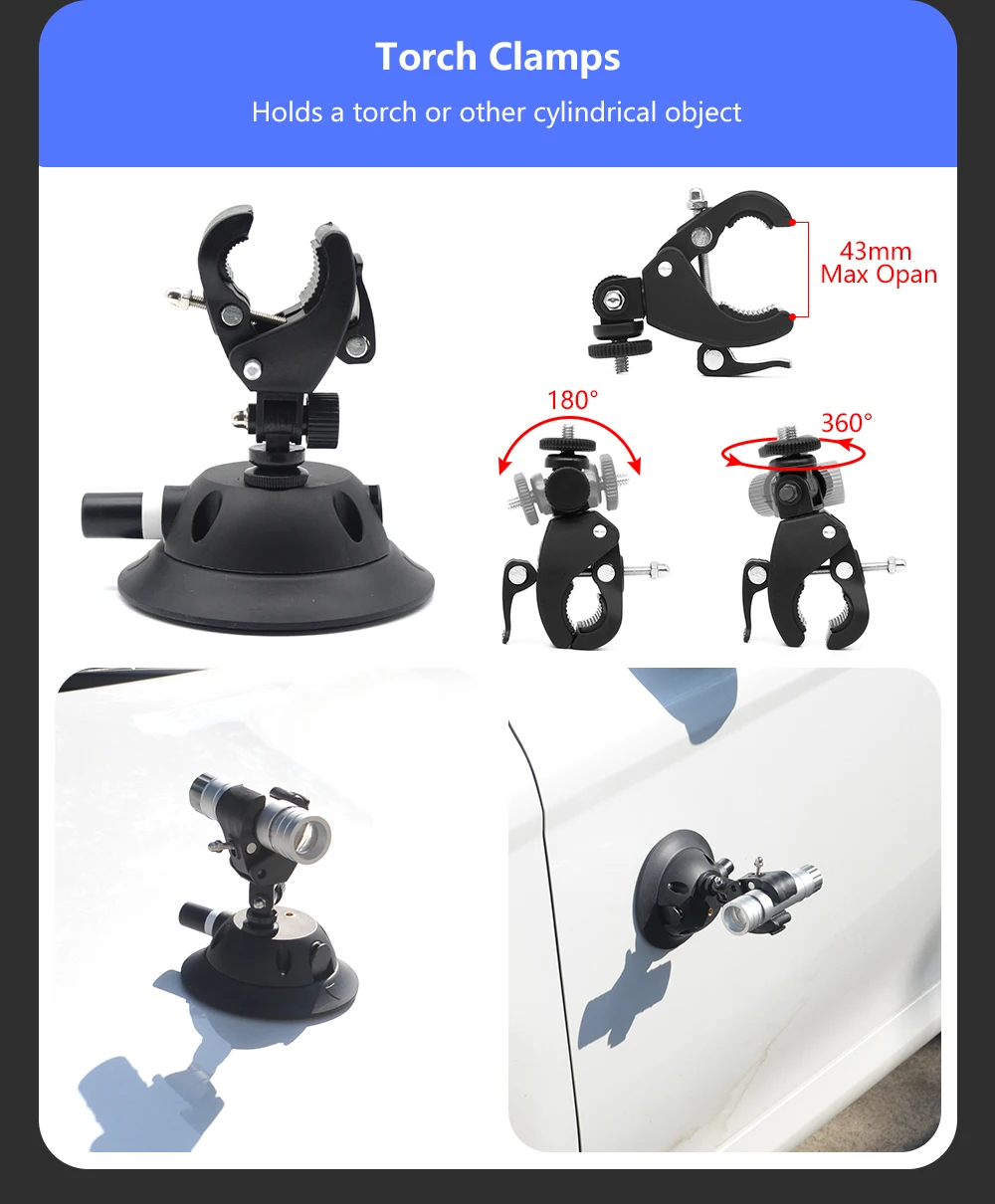 Torch Clamps

Holds a torch or other cylindrical object

43mm
Max Opan

180°

360°