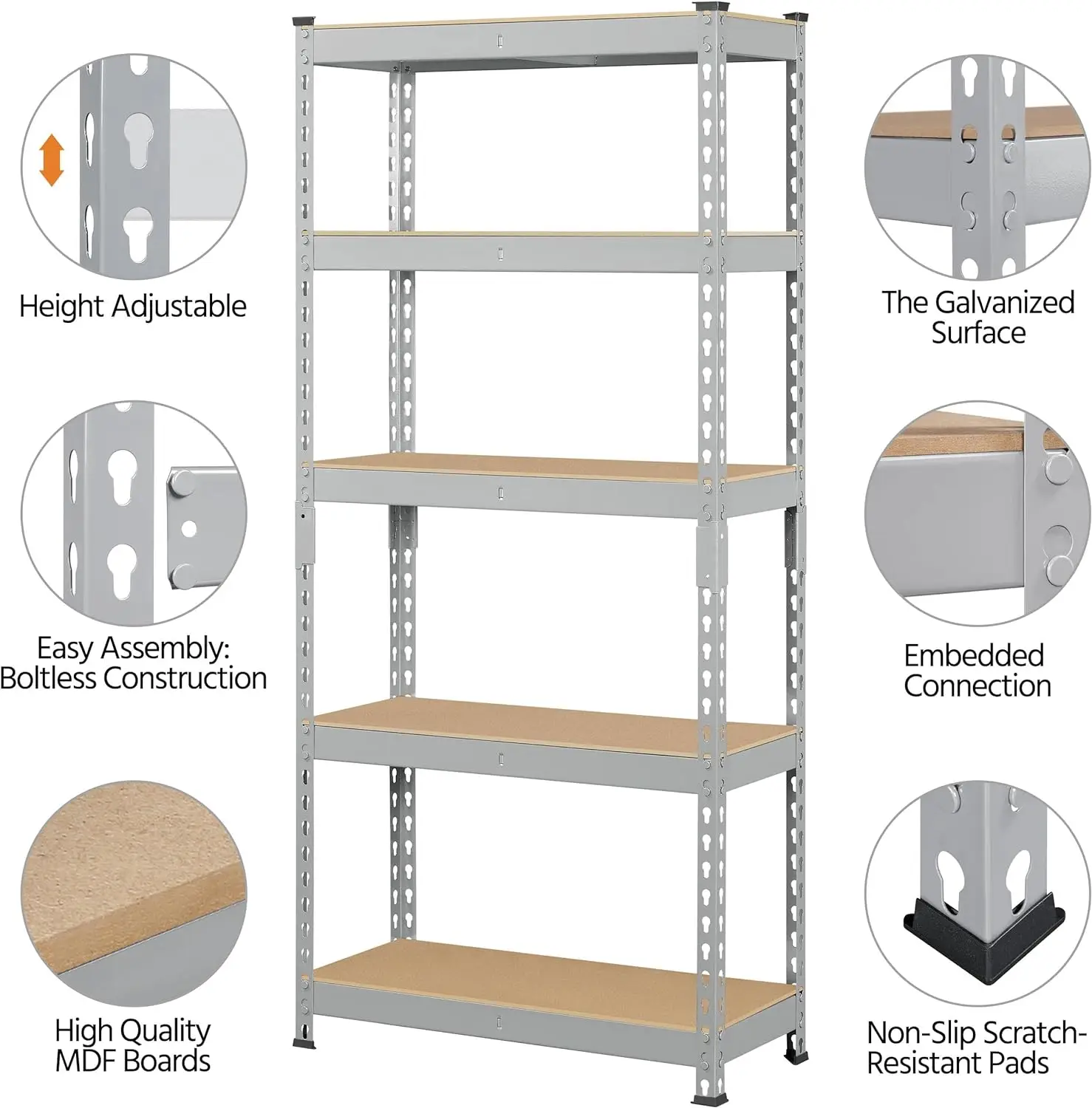 Height Adjustable

Easy Assembly: Boltless Construction

High Quality MDF Boards

The Galvanized Surface

Embedded Connection

Non-Slip Scratch-Resistant Pads